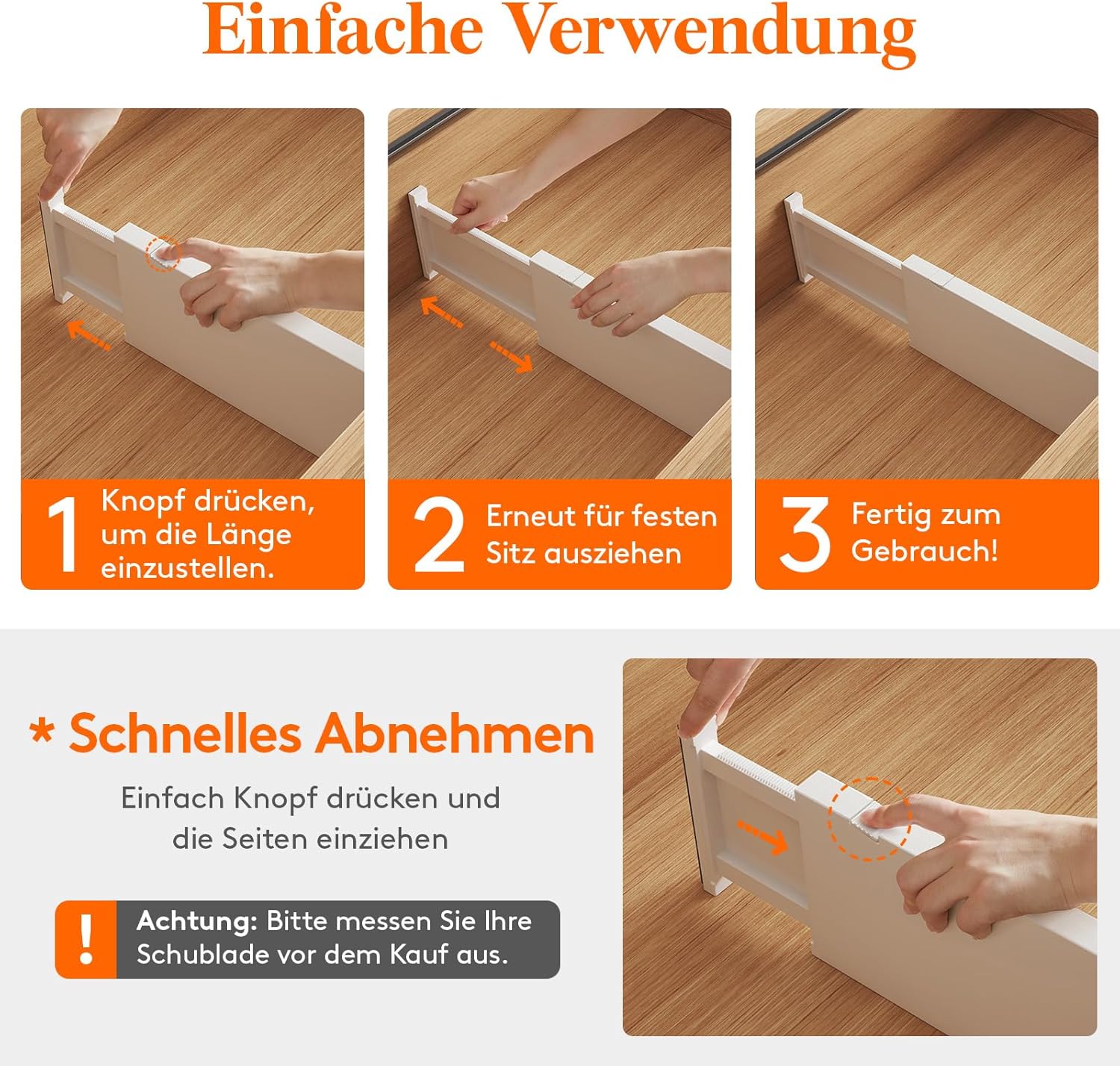 Einfache Verwendung

1 Knopf drücken, um die Länge einzustellen.

2 Erneut für festen Sitz ausziehen

3 Fertig zum Gebrauch!

* Schnelles Abnehmen

Einfach Knopf drücken und die Seiten einziehen

! Achtung: Bitte messen Sie Ihre Schublade vor dem Kauf aus.