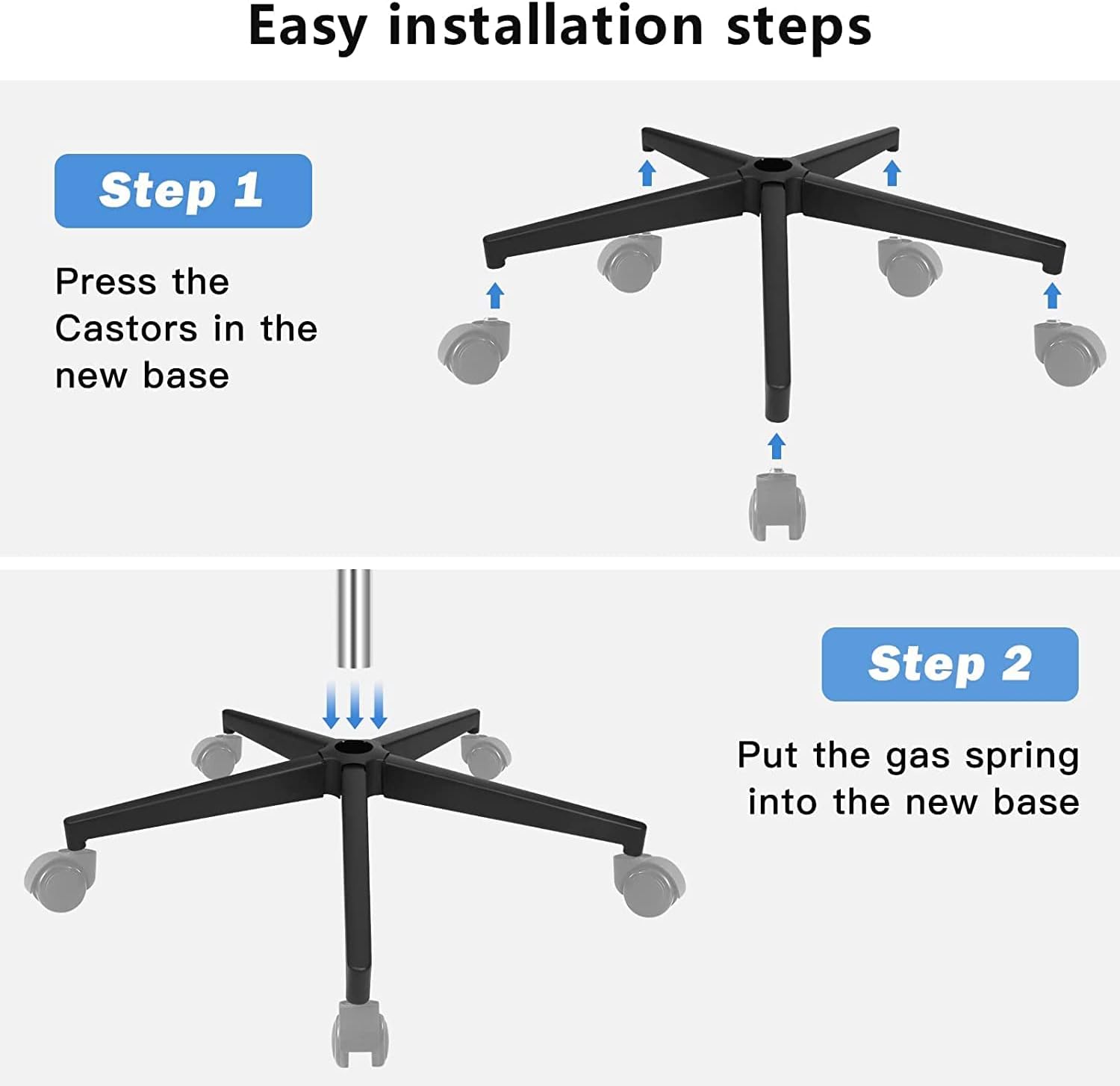 Easy installation steps

Step 1

Press the Castors in the new base

Step 2

Put the gas spring into the new base