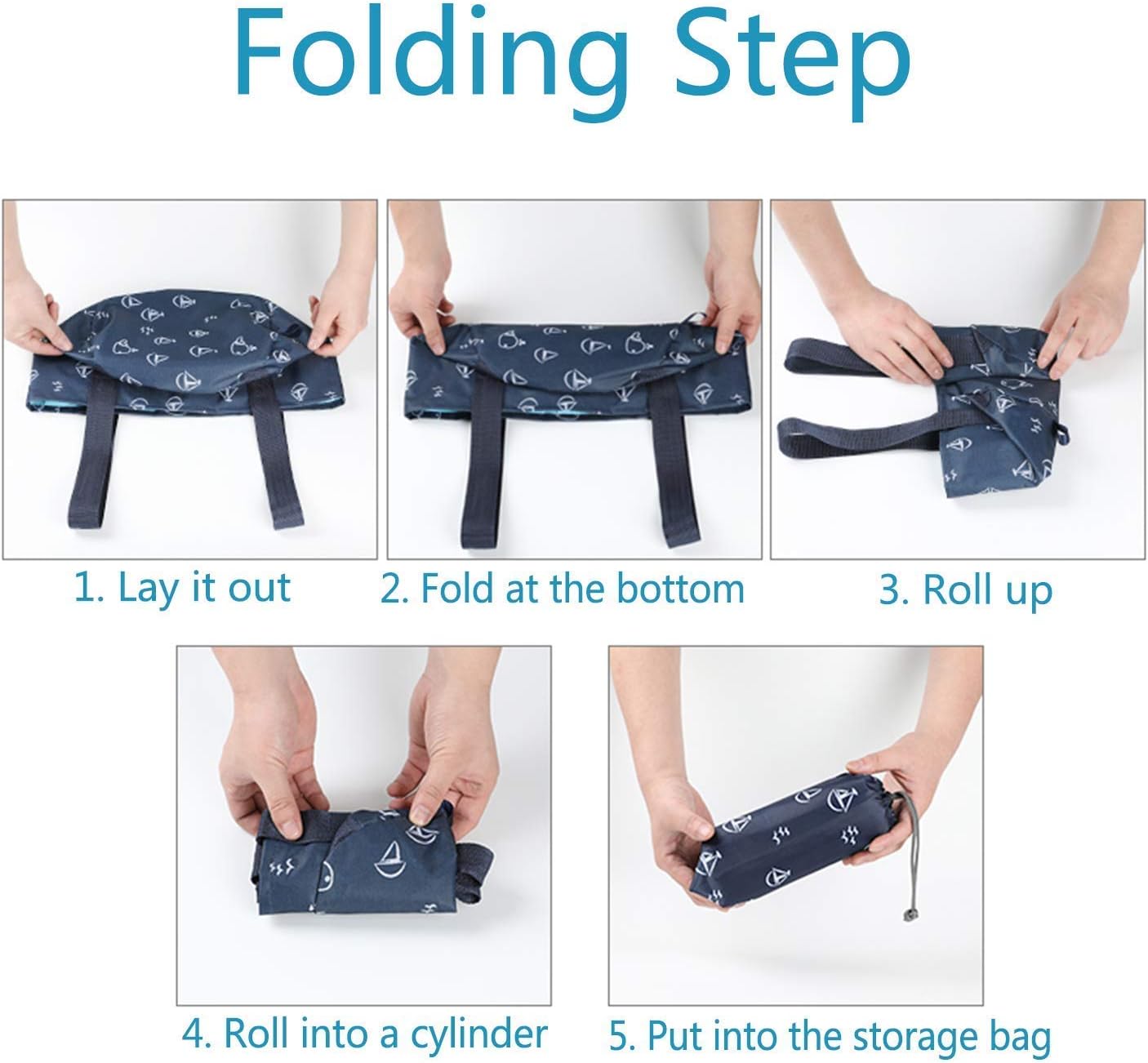 Folding Step

1. Lay it out

2. Fold at the bottom

3. Roll up

4. Roll into a cylinder

5. Put into the storage bag