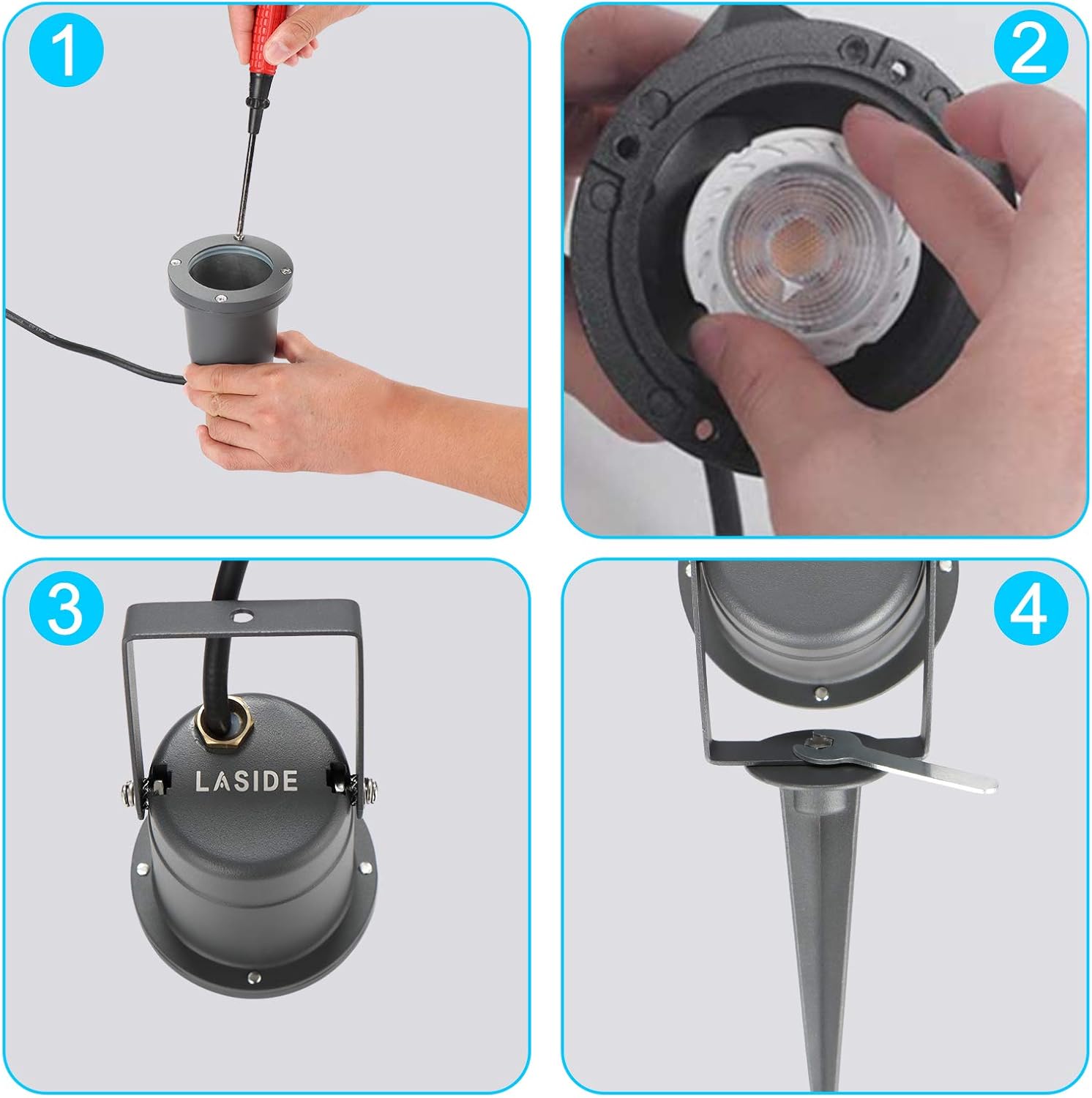 1

2

3

LASIDE

4