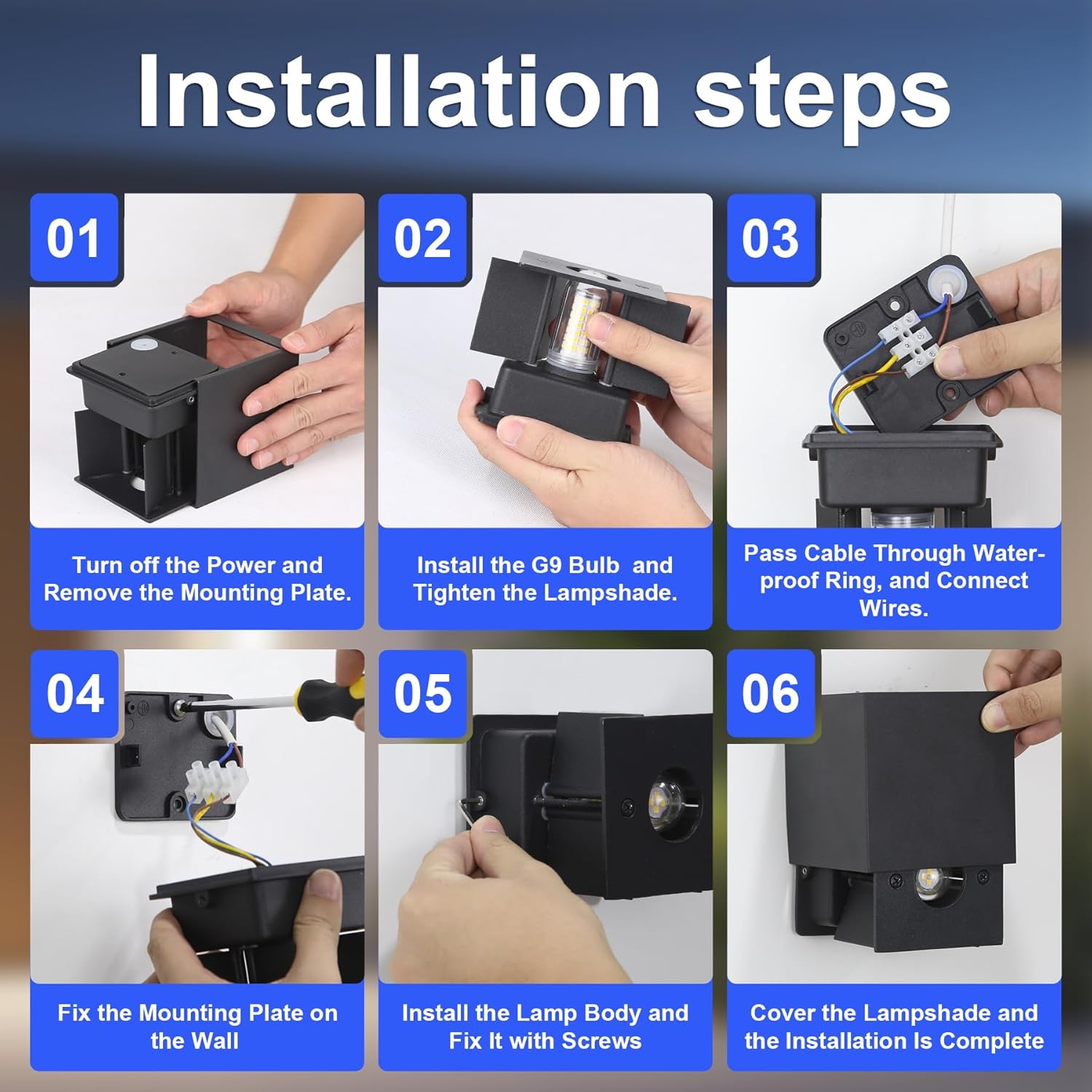 Installation steps

01

Turn off the Power and Remove the Mounting Plate.

02

Install the G9 Bulb and Tighten the Lampshade.

03

Pass Cable Through Waterproof Ring, and Connect Wires.

04

Fix the Mounting Plate on the Wall

05

Install the Lamp Body and Fix It with Screws

06

Cover the Lampshade and the Installation Is Complete