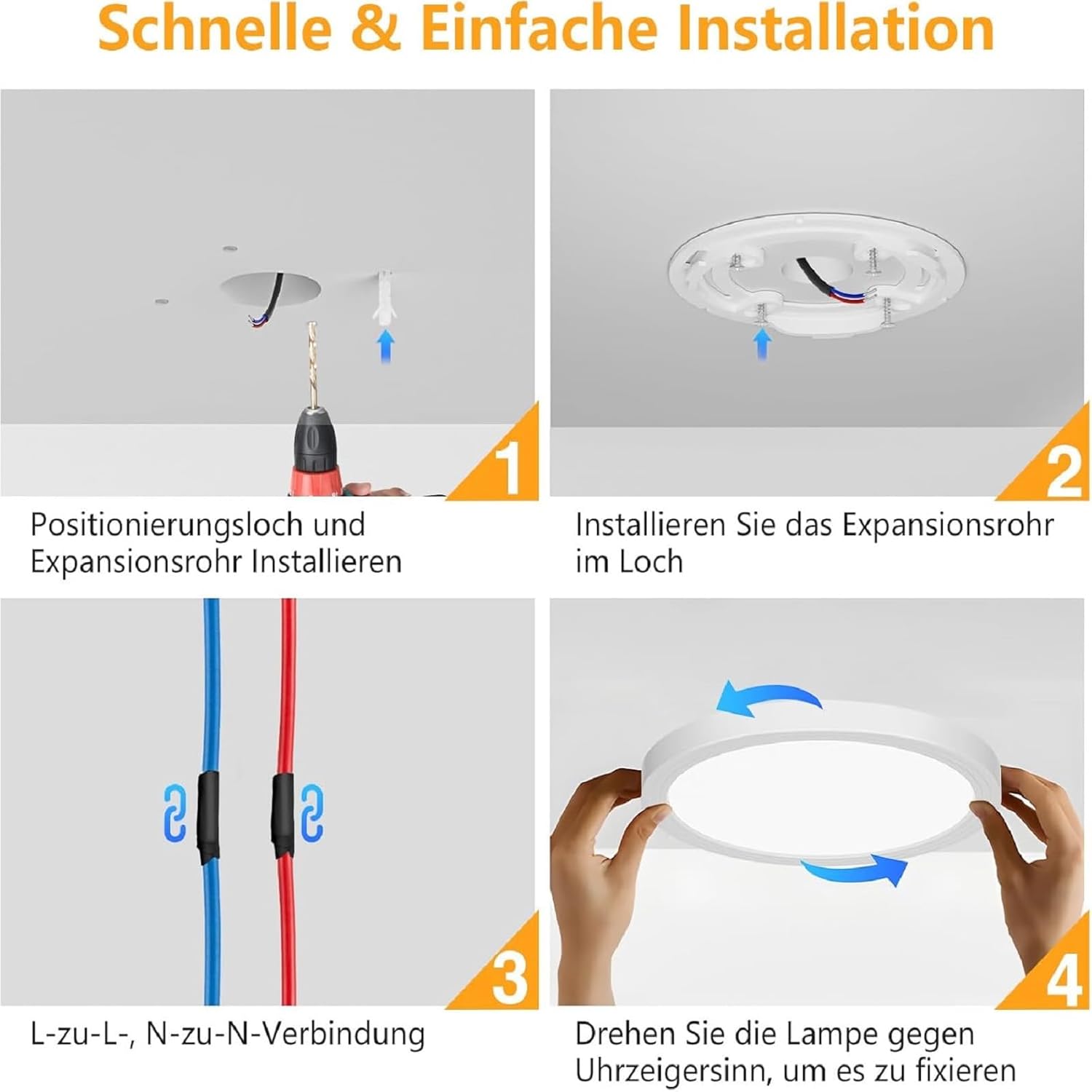 Schnelle & Einfache Installation

1

Positionierungsloch und Expansionsrohr Installieren

2

Installieren Sie das Expansionsrohr im Loch

3

L-zu-L-, N-zu-N-Verbindung

4

Drehen Sie die Lampe gegen Uhrzeigersinn, um es zu fixieren