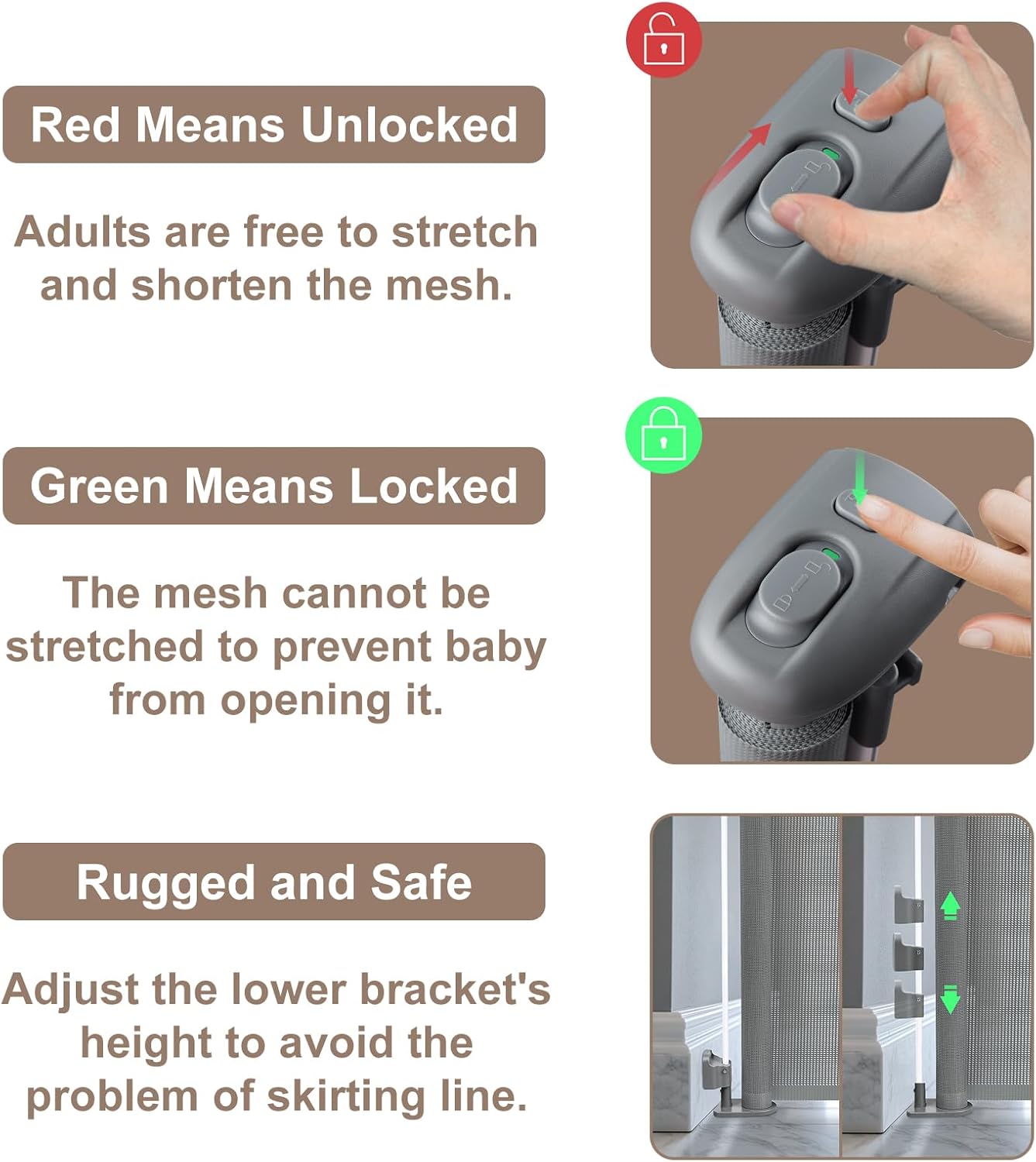 Red Means Unlocked

Adults are free to stretch and shorten the mesh.

Green Means Locked

The mesh cannot be stretched to prevent baby from opening it.

Rugged and Safe

Adjust the lower bracket's height to avoid the problem of skirting line.