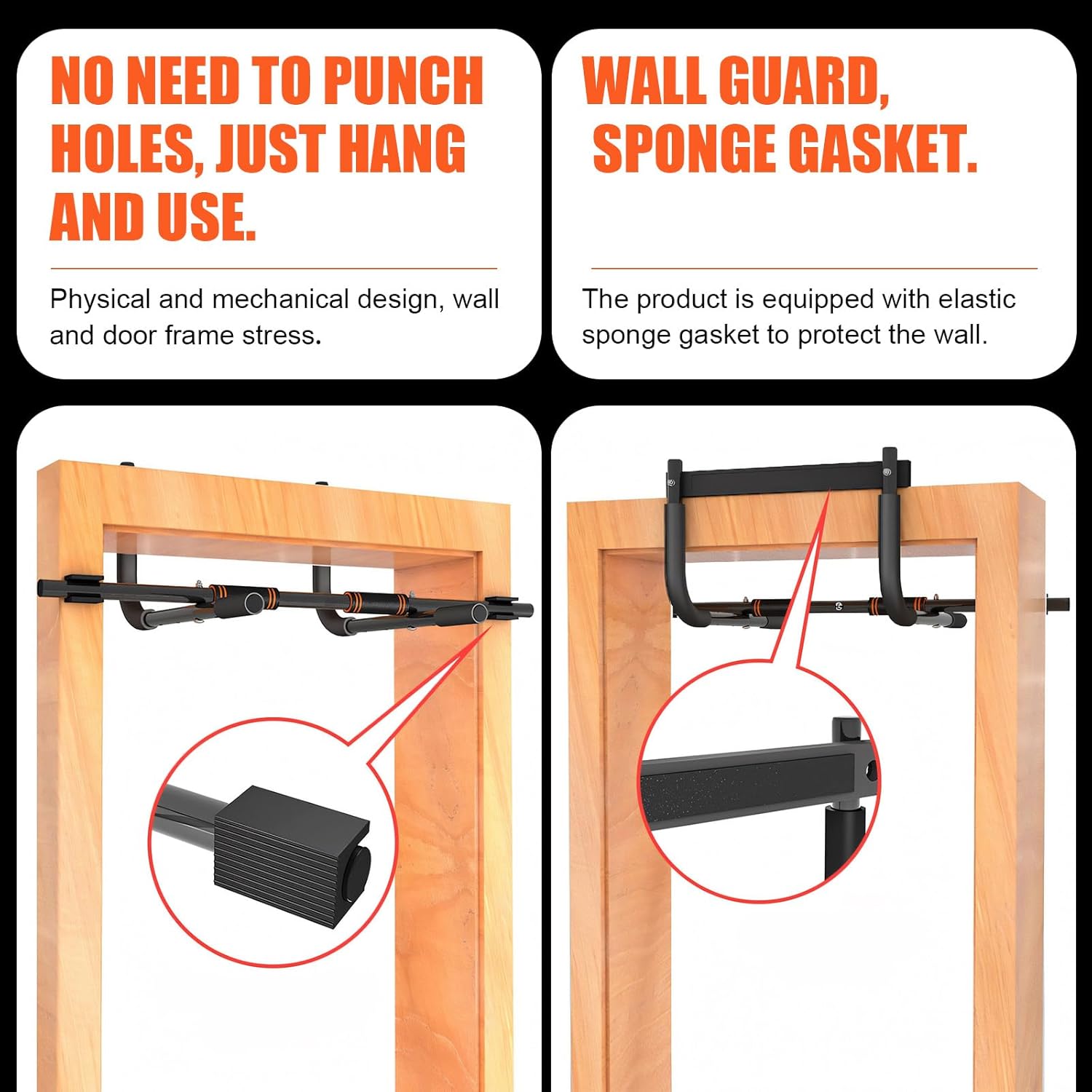 NO NEED TO PUNCH HOLES, JUST HANG AND USE.

Physical and mechanical design, wall and door frame stress.

WALL GUARD, SPONGE GASKET.

The product is equipped with elastic sponge gasket to protect the wall.