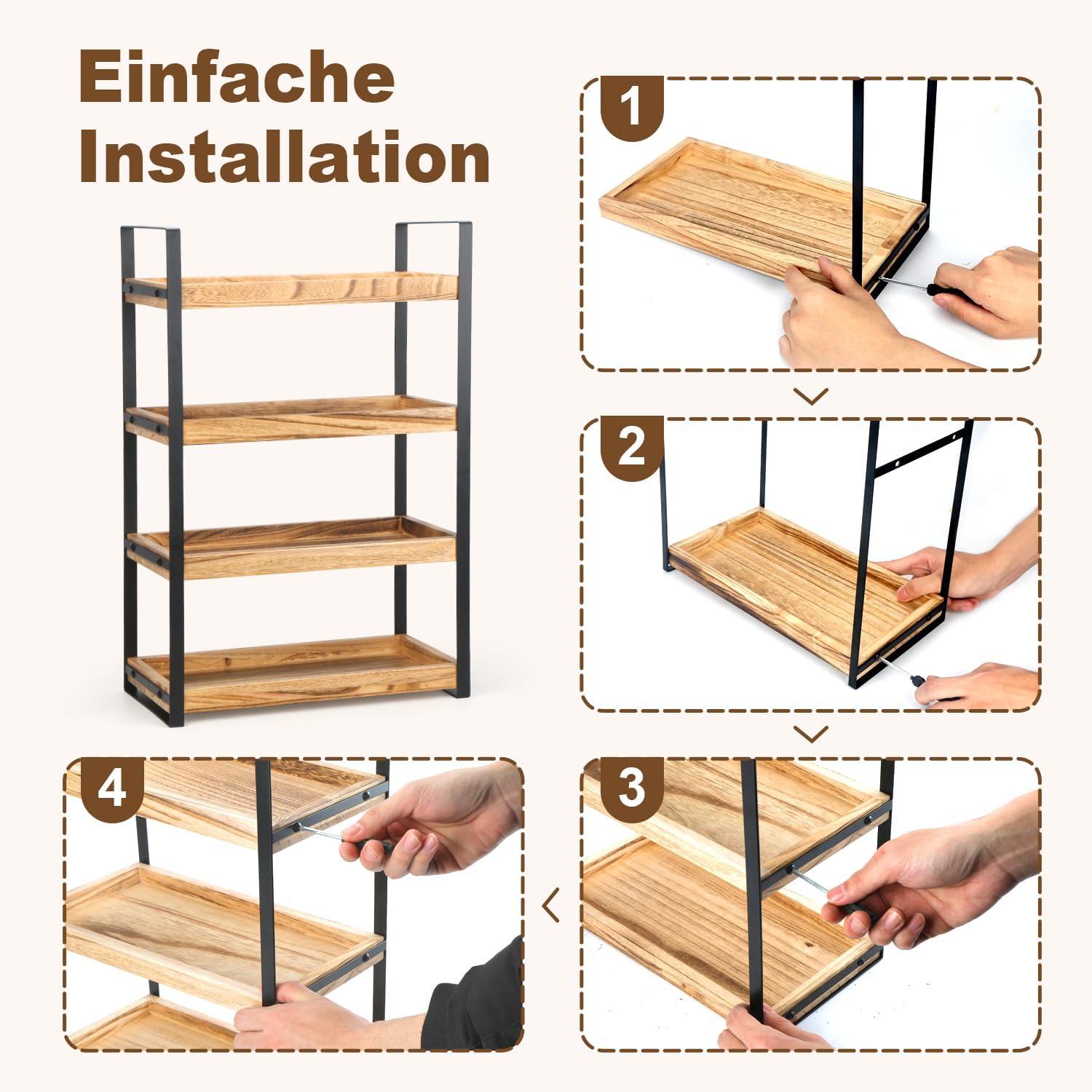 Einfache Installation

1

2

3

4