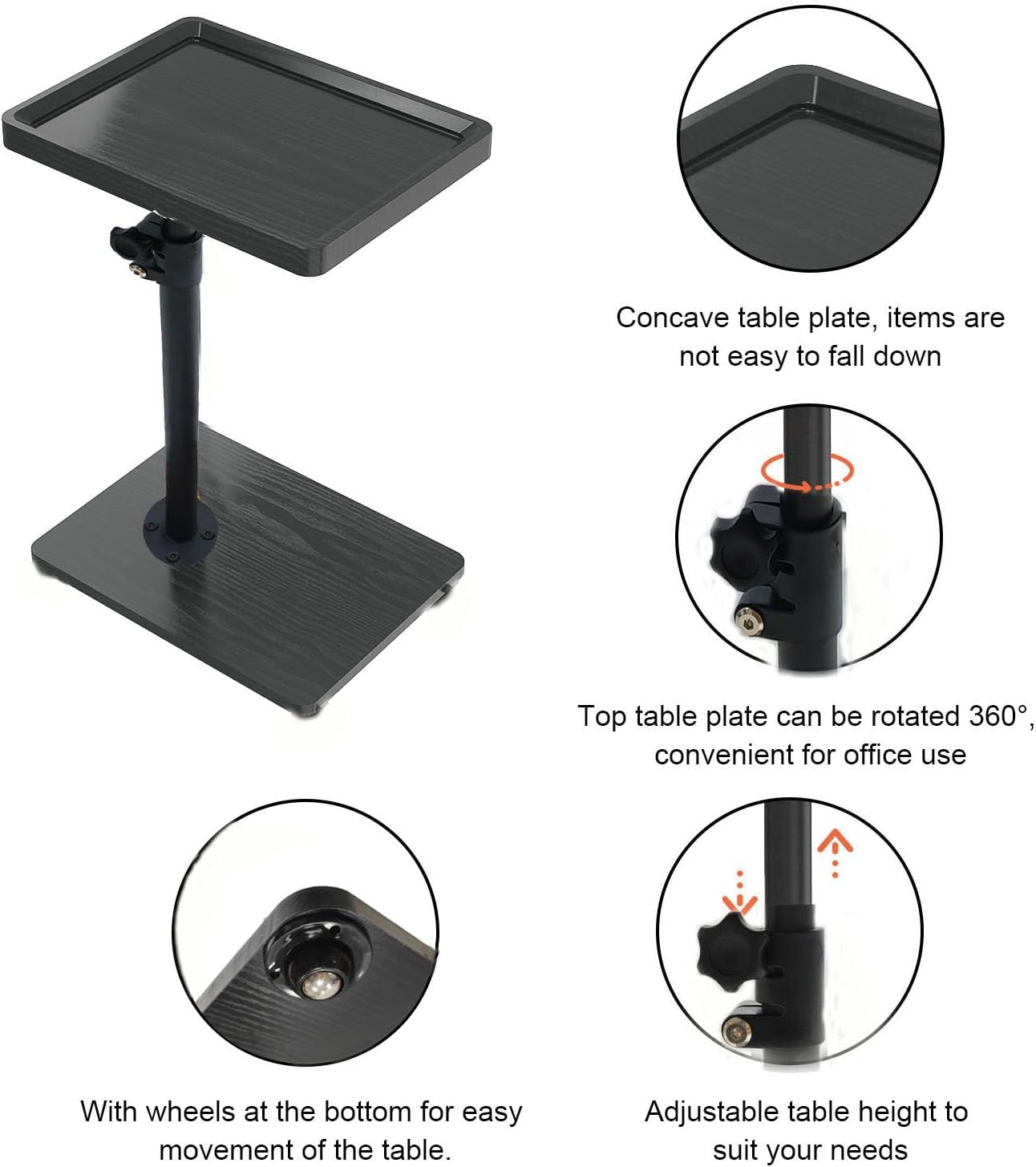 Concave table plate, items are not easy to fall down

Top table plate can be rotated 360°, convenient for office use

With wheels at the bottom for easy movement of the table.

Adjustable table height to suit your needs