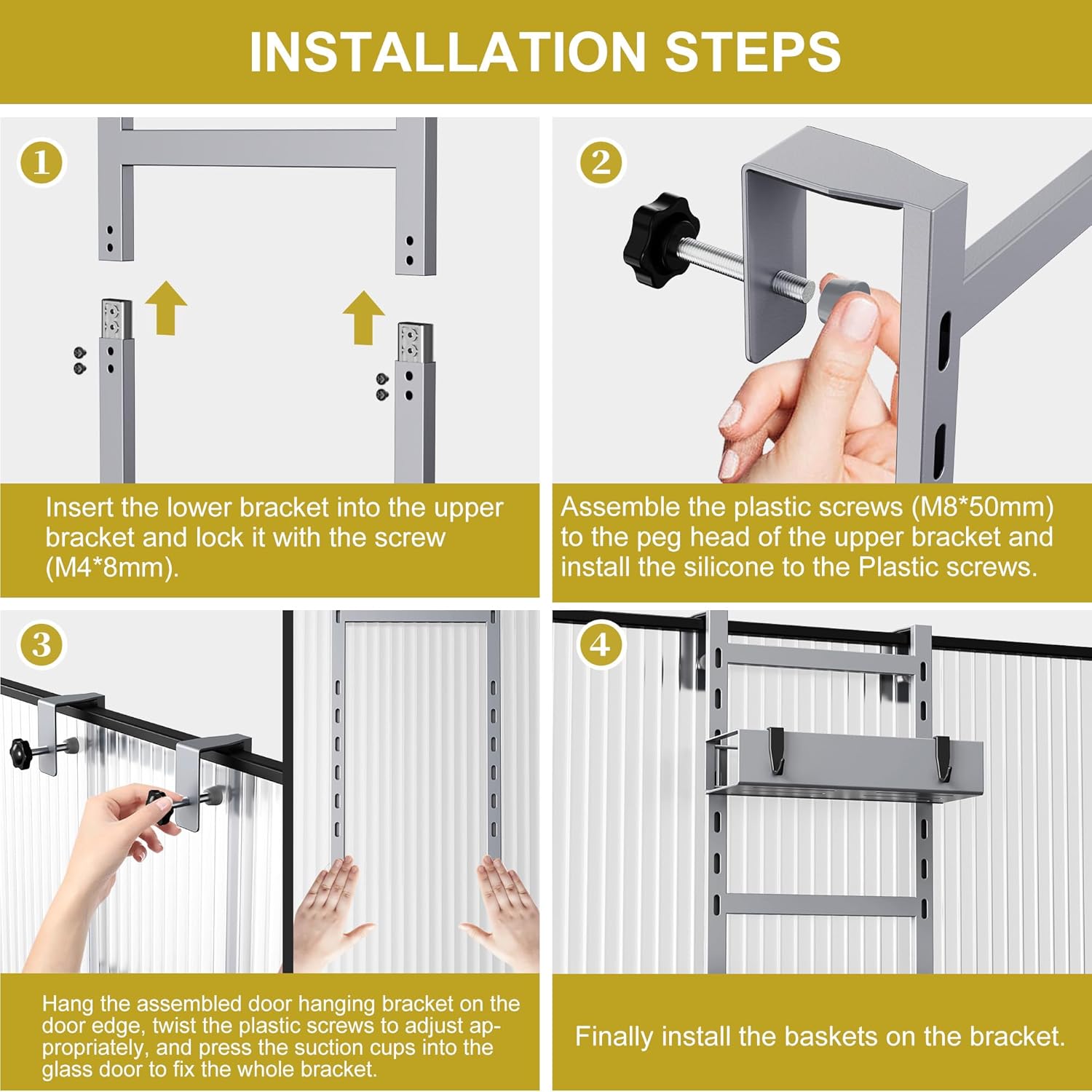 INSTALLATION STEPS

1

Insert the lower bracket into the upper bracket and lock it with the screw (M4*8mm).

2

Assemble the plastic screws (M8*50mm) to the peg head of the upper bracket and install the silicone to the Plastic screws.

3

Hang the assembled door hanging bracket on the door edge, twist the plastic screws to adjust appropriately, and press the suction cups into the glass door to fix the whole bracket.

4

Finally install the baskets on the bracket.