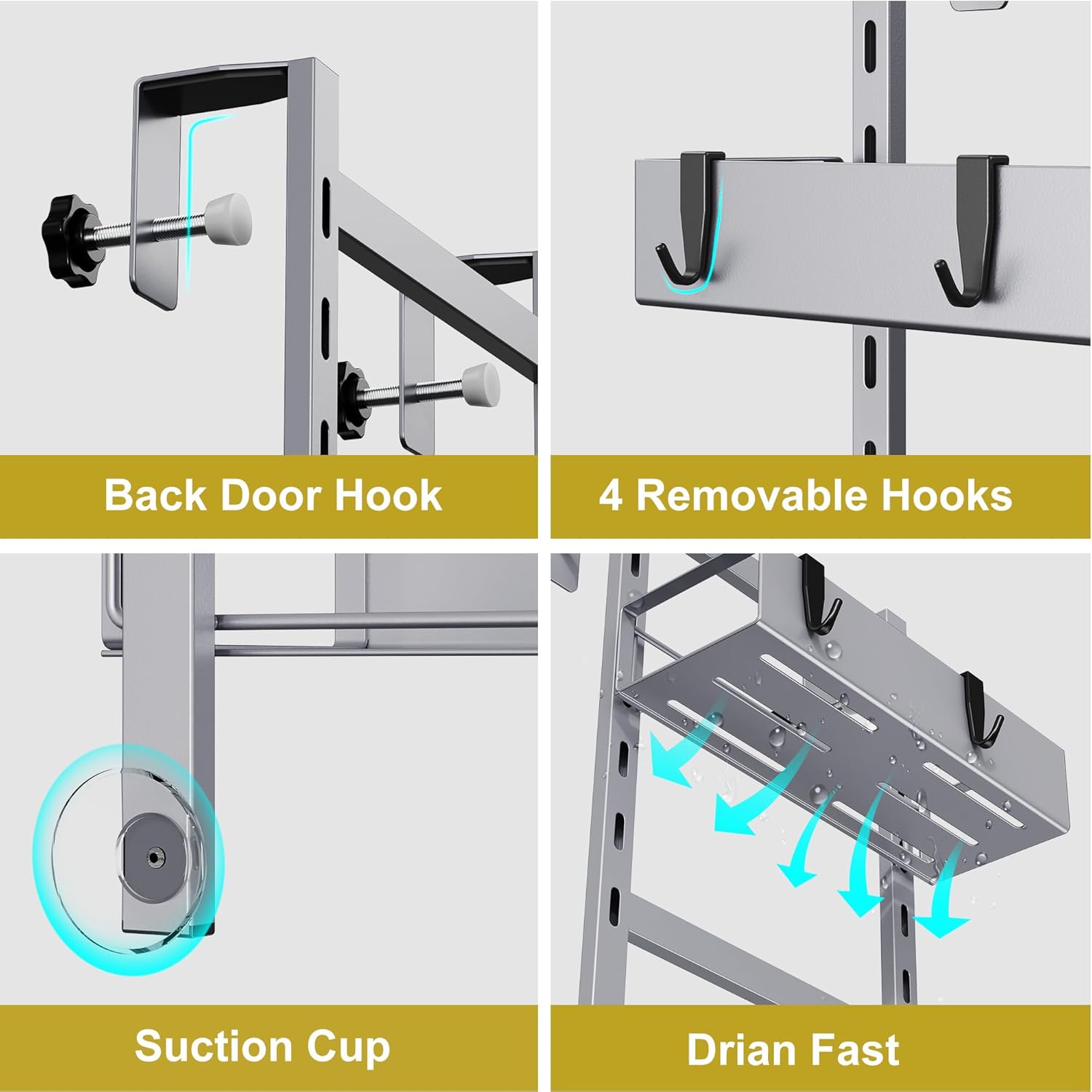 Back Door Hook

4 Removable Hooks

Suction Cup

Drian Fast