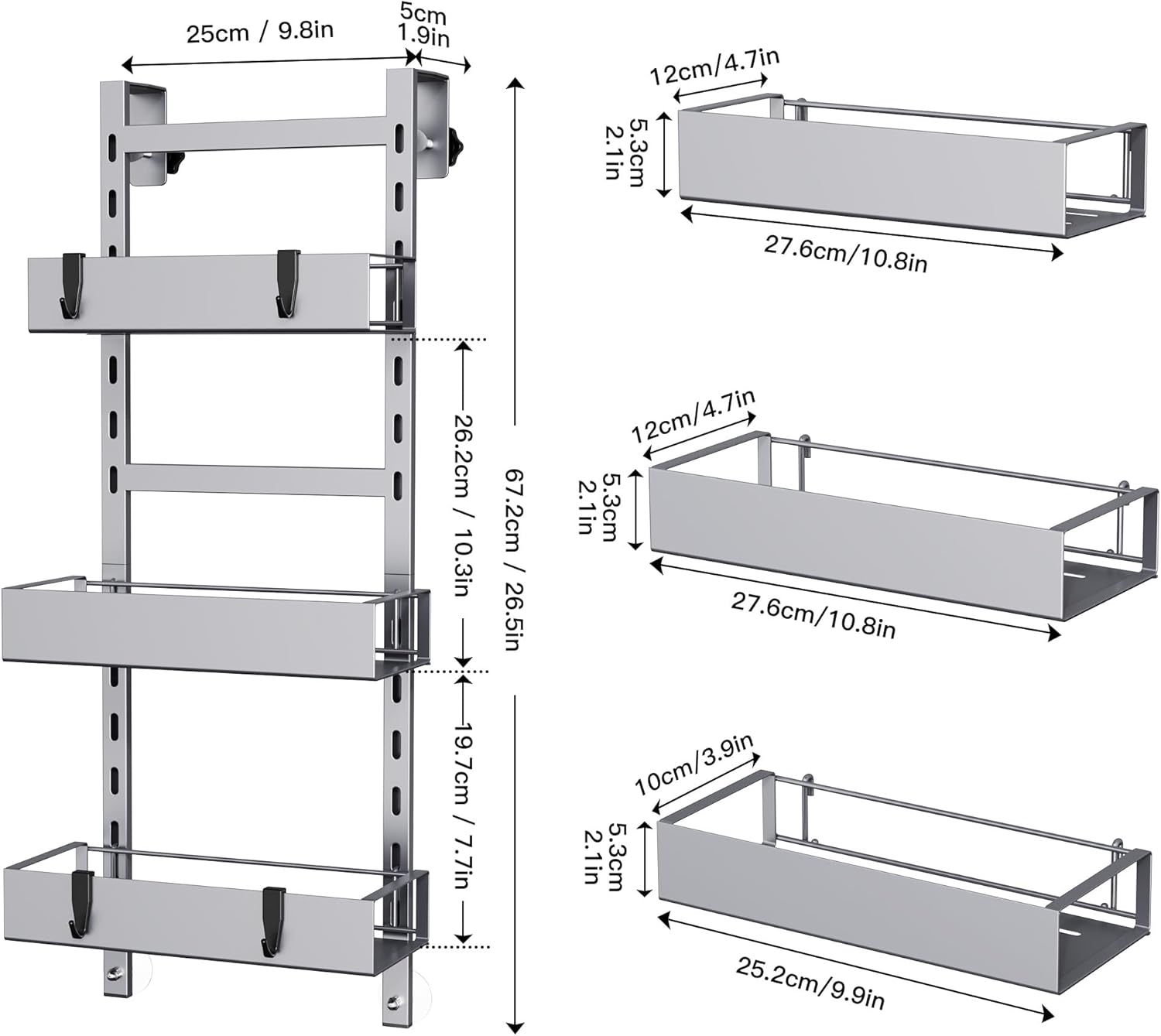 25cm / 9.8in

5cm
1.9in

26.2cm / 10.3in

67.2cm / 26.5in

19.7cm / 7.7in

12cm/4.7in

5.3cm
2.1in

27.6cm/10.8in

12cm/4.7in

5.3cm
2.1in

27.6cm/10.8in

10cm/3.9in

5.3cm
2.1in

25.2cm/9.9in