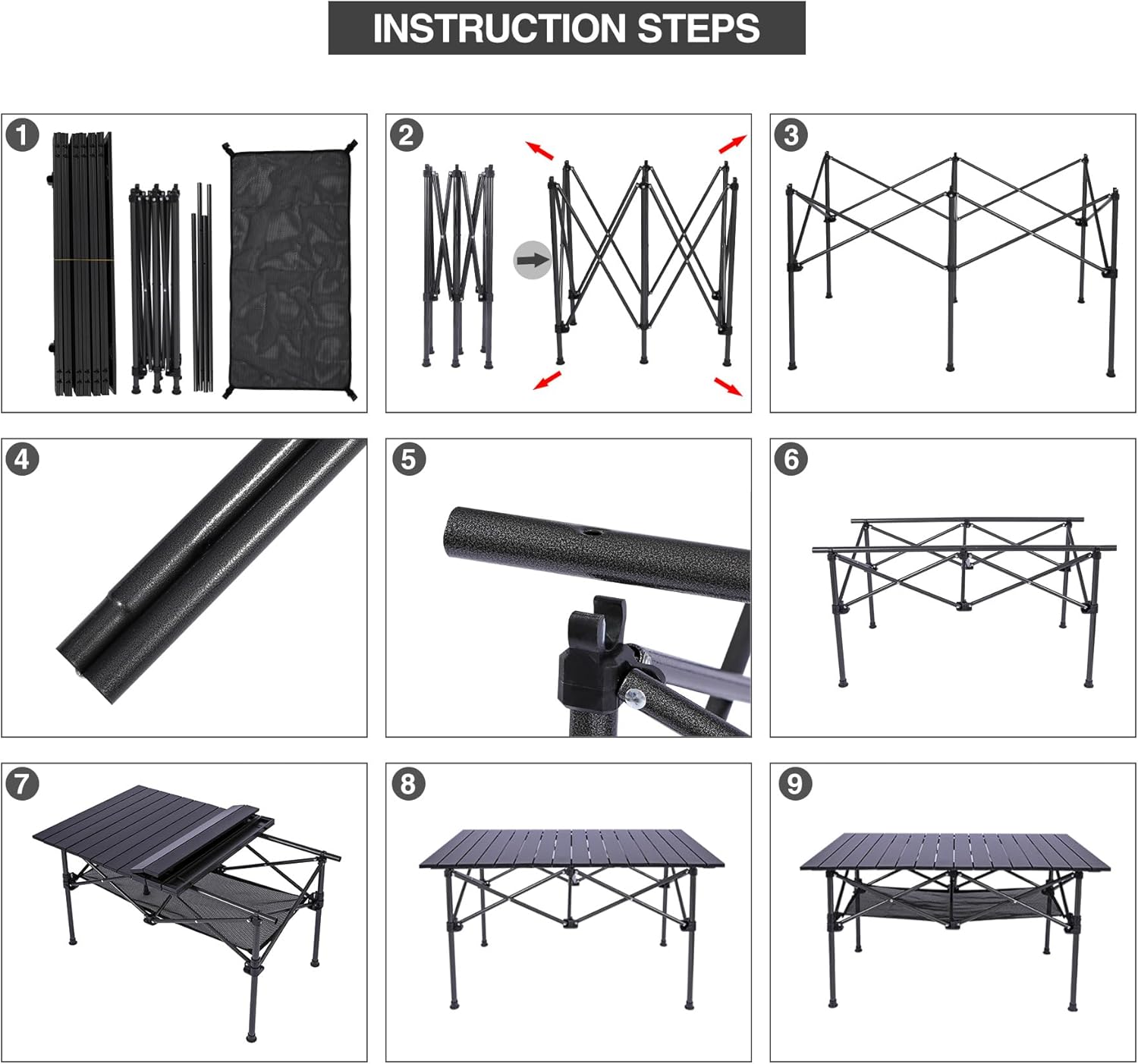 INSTRUCTION STEPS

1

2

3

4

5

6

7

8

9