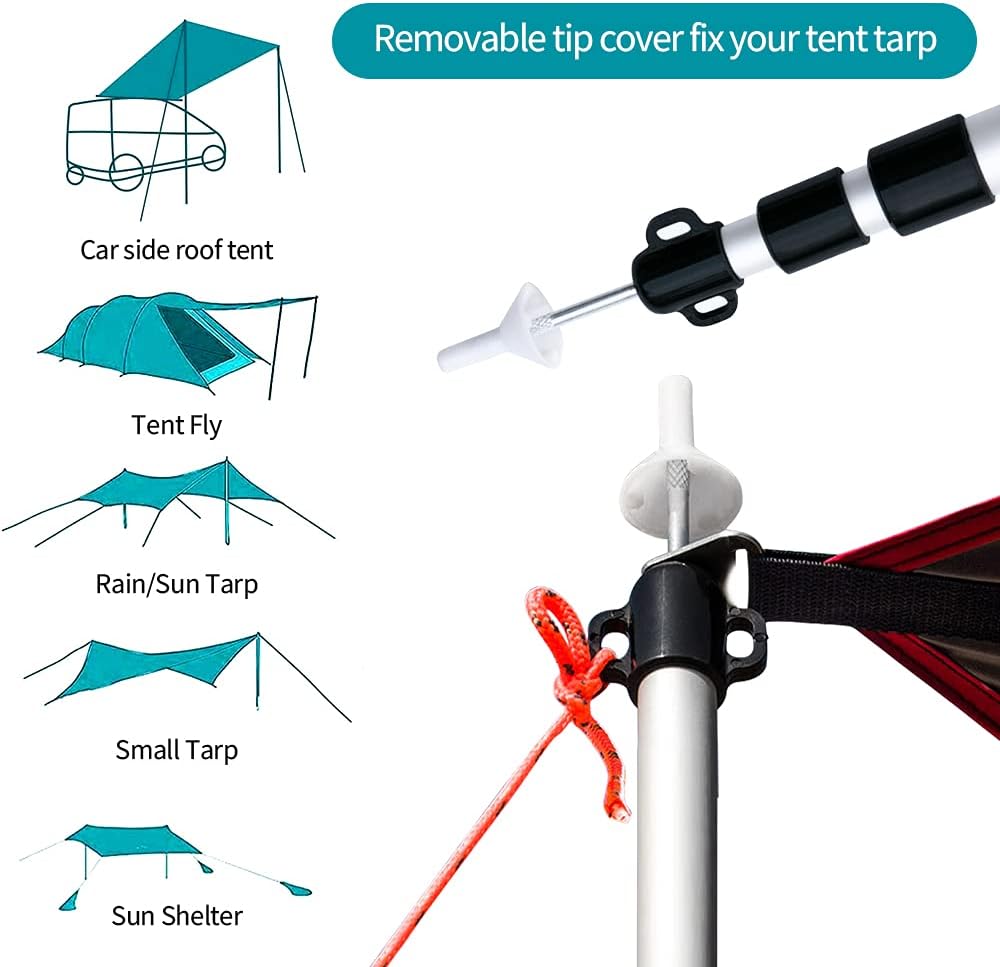 Removable tip cover fix your tent tarp

Car side roof tent

Tent Fly

Rain/Sun Tarp

Small Tarp

Sun Shelter