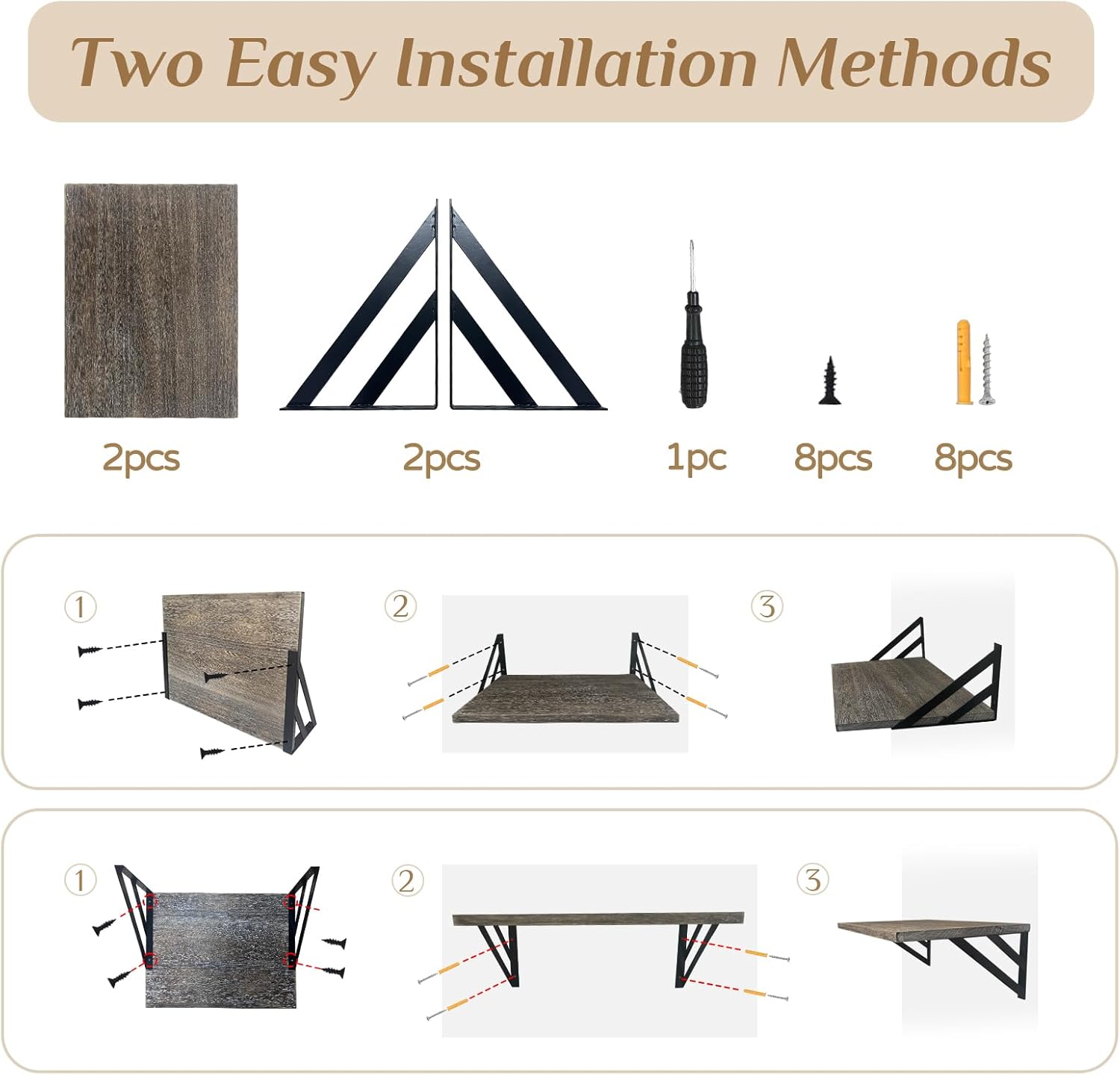 Two Easy Installation Methods

2pcs

2pcs

1pc

8pcs

8pcs

①

②

③

①

②

③