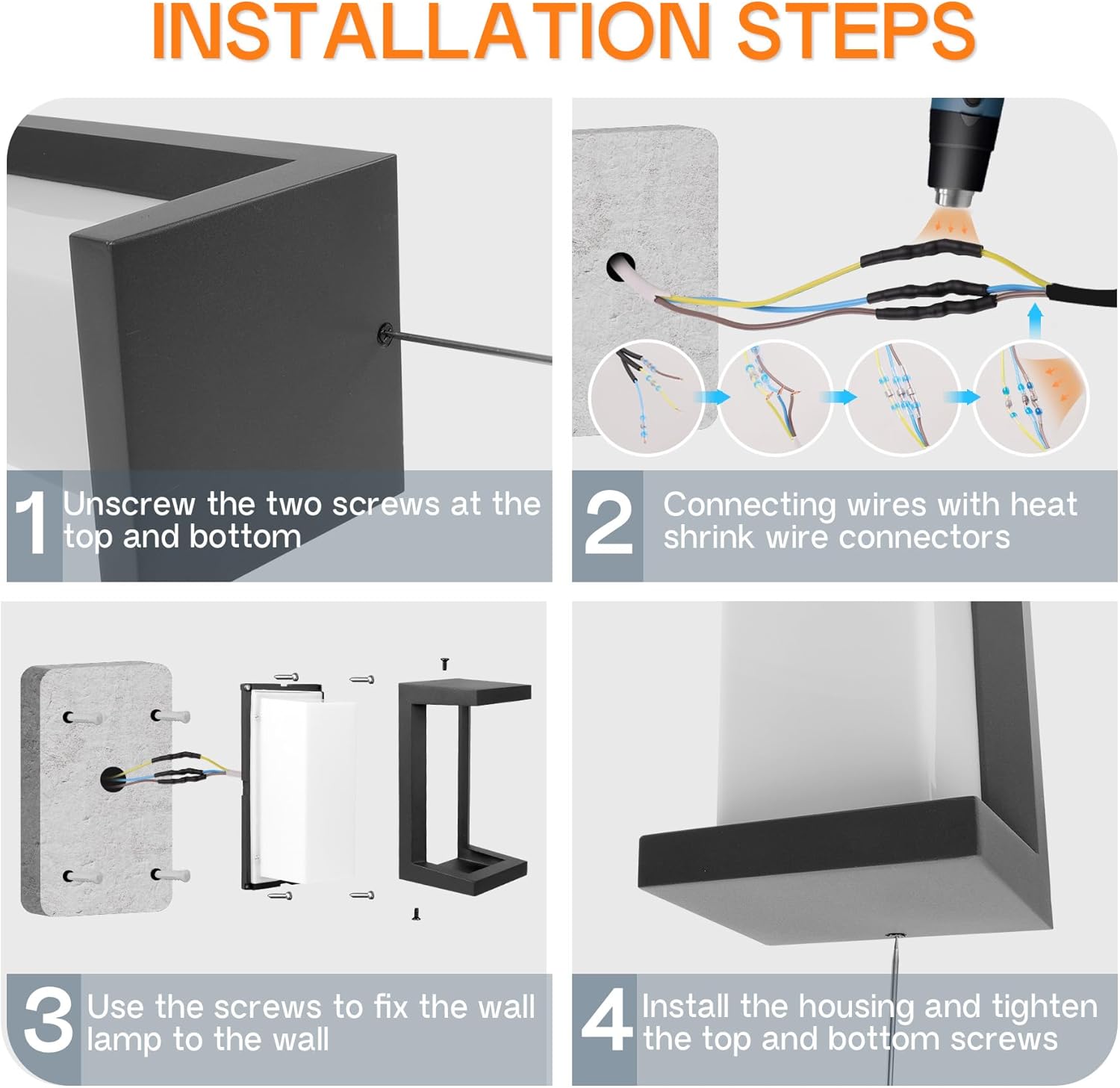 INSTALLATION STEPS

1 Unscrew the two screws at the top and bottom

2 Connecting wires with heat shrink wire connectors

3 Use the screws to fix the wall lamp to the wall

4 Install the housing and tighten the top and bottom screws