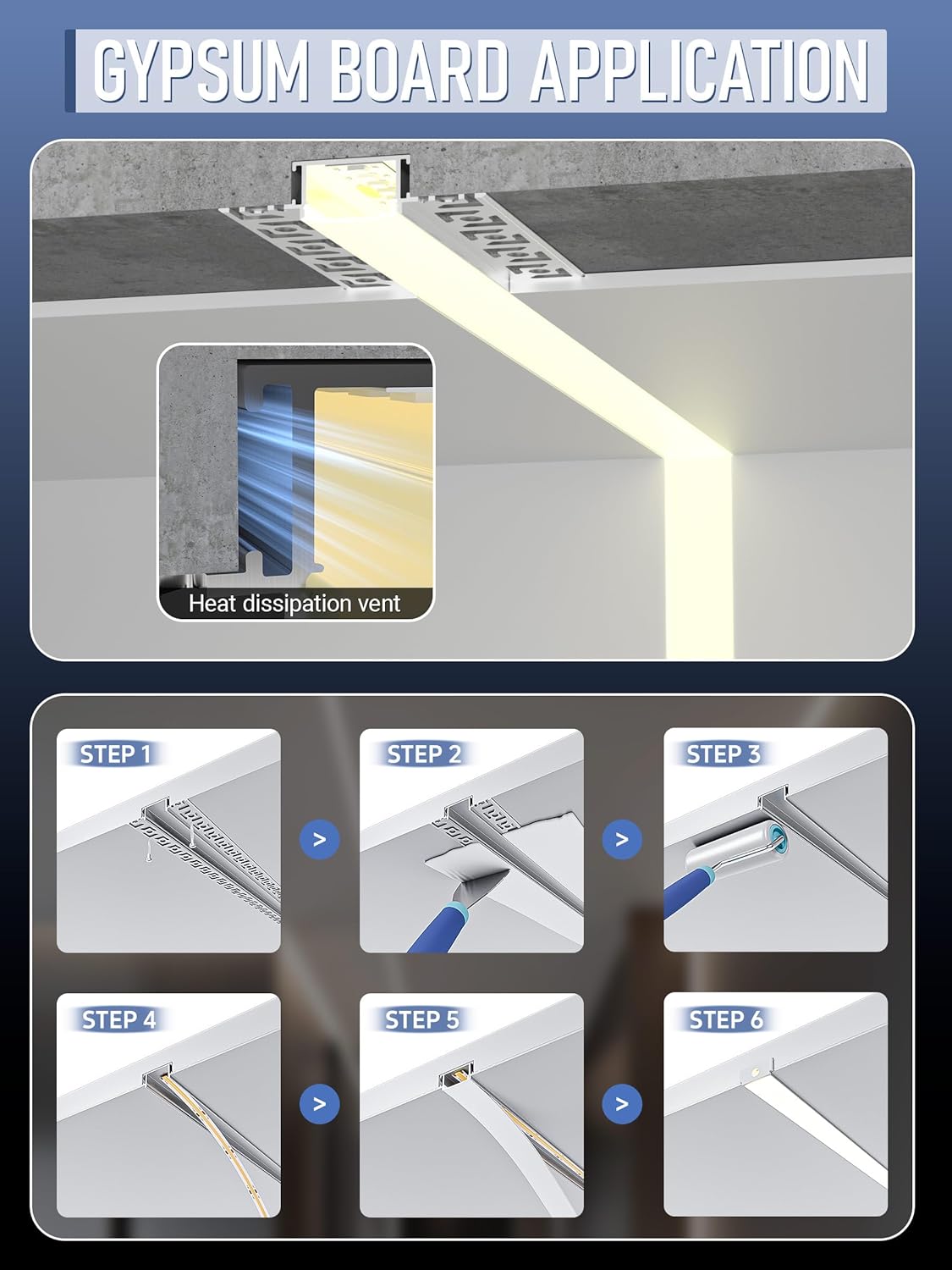 GYPSUM BOARD APPLICATION

Heat dissipation vent

STEP 1

>

STEP 2

>

STEP 3

STEP 4

>

STEP 5

>

STEP 6