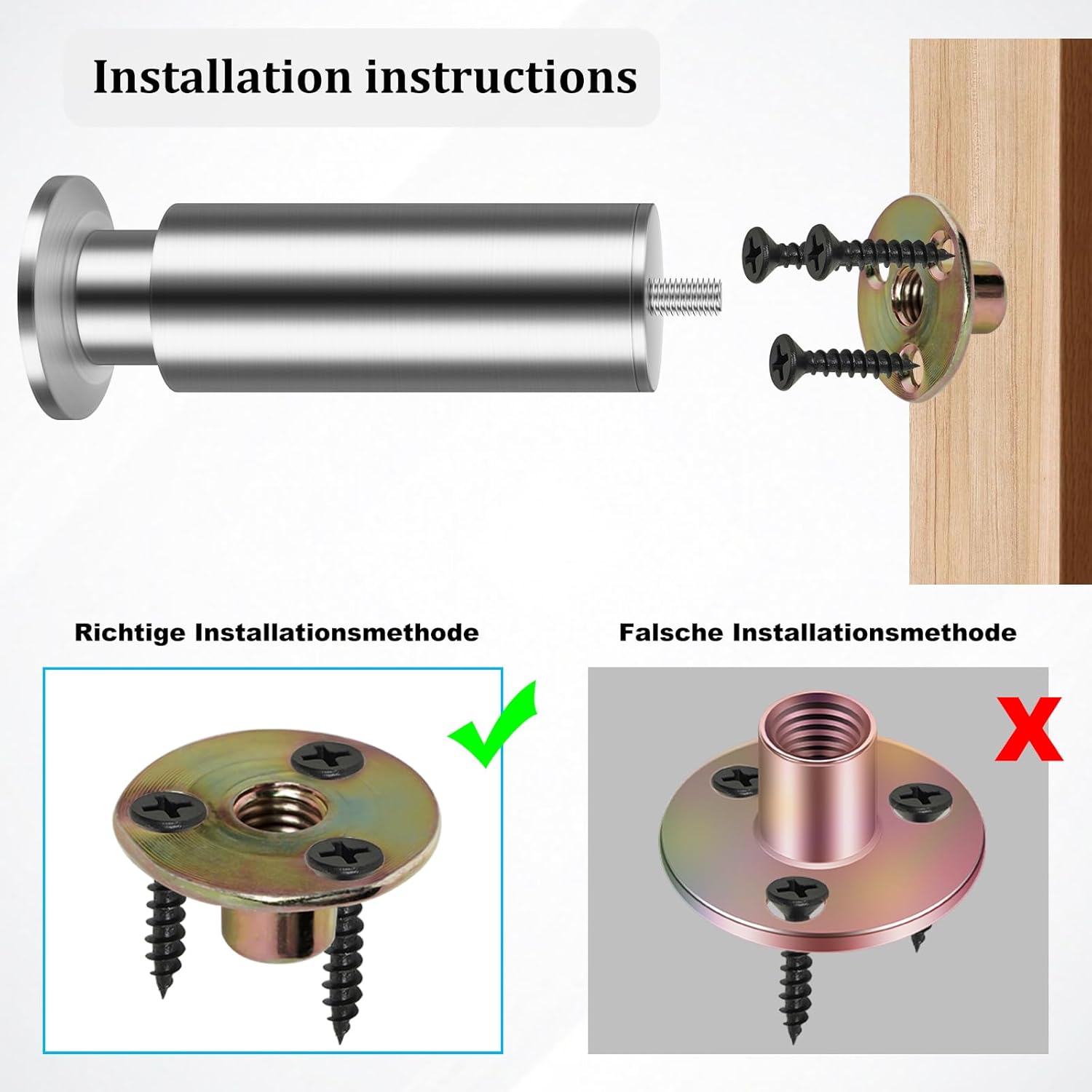 Installation instructions

Richtige Installationsmethode

Falsche Installationsmethode

X