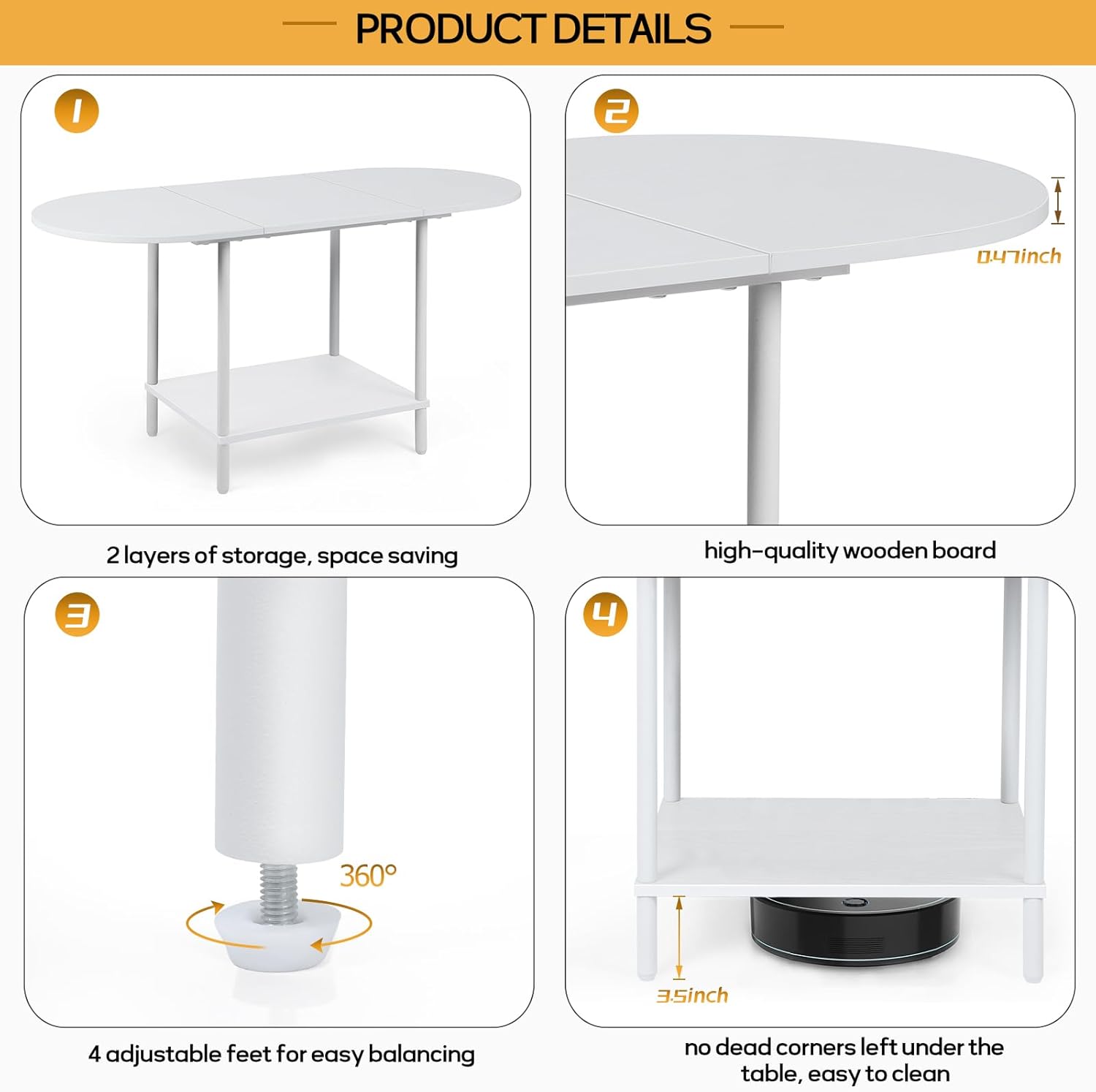 PRODUCT DETAILS

1

2 layers of storage, space saving

2

0.47inch

high-quality wooden board

3

360°

4 adjustable feet for easy balancing

4

3.5inch

no dead corners left under the table, easy to clean