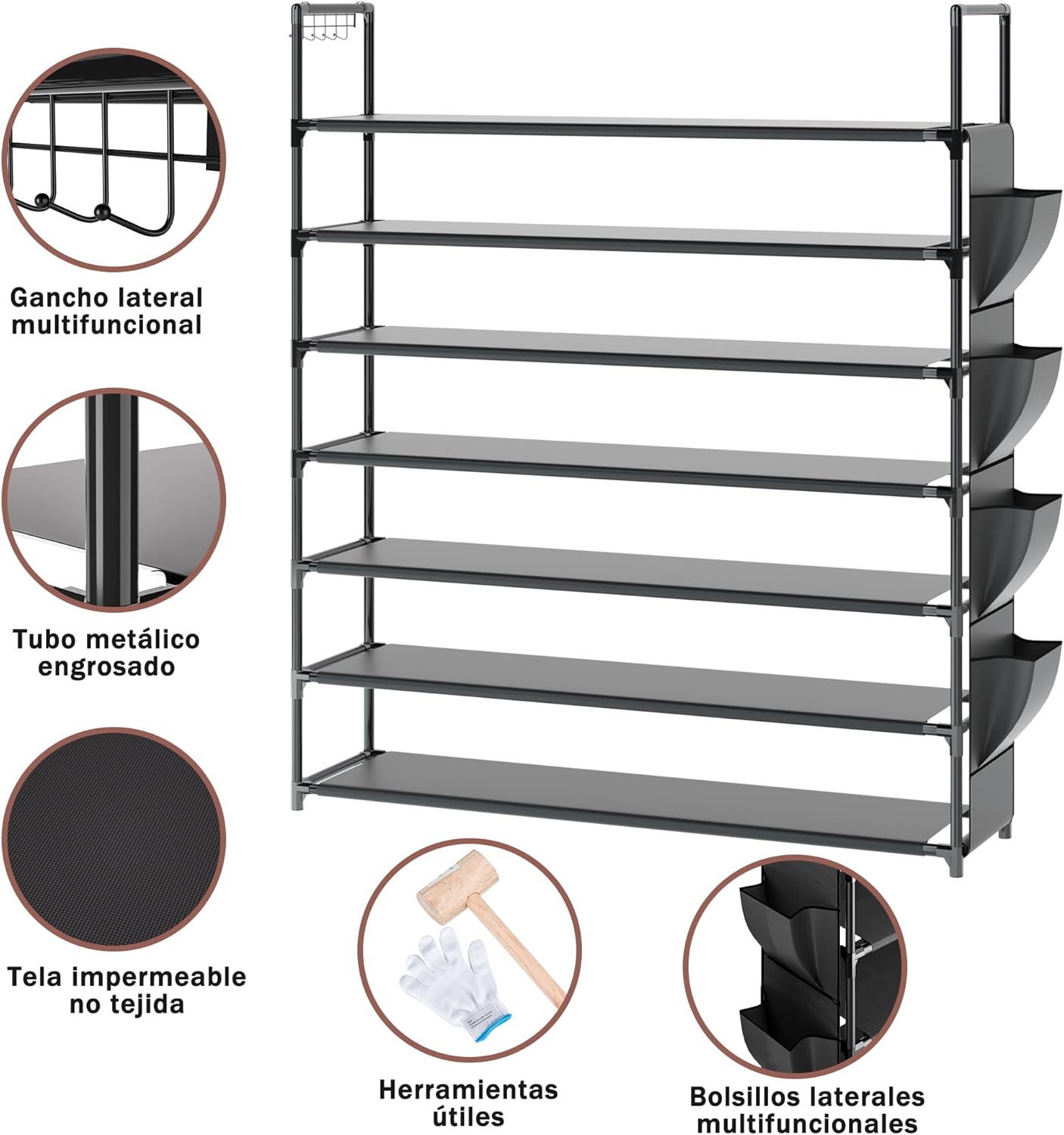 Gancho lateral multifuncional

Tubo metálico engrosado

Tela impermeable no tejida

Herramientas útiles

Bolsillos laterales multifuncionales