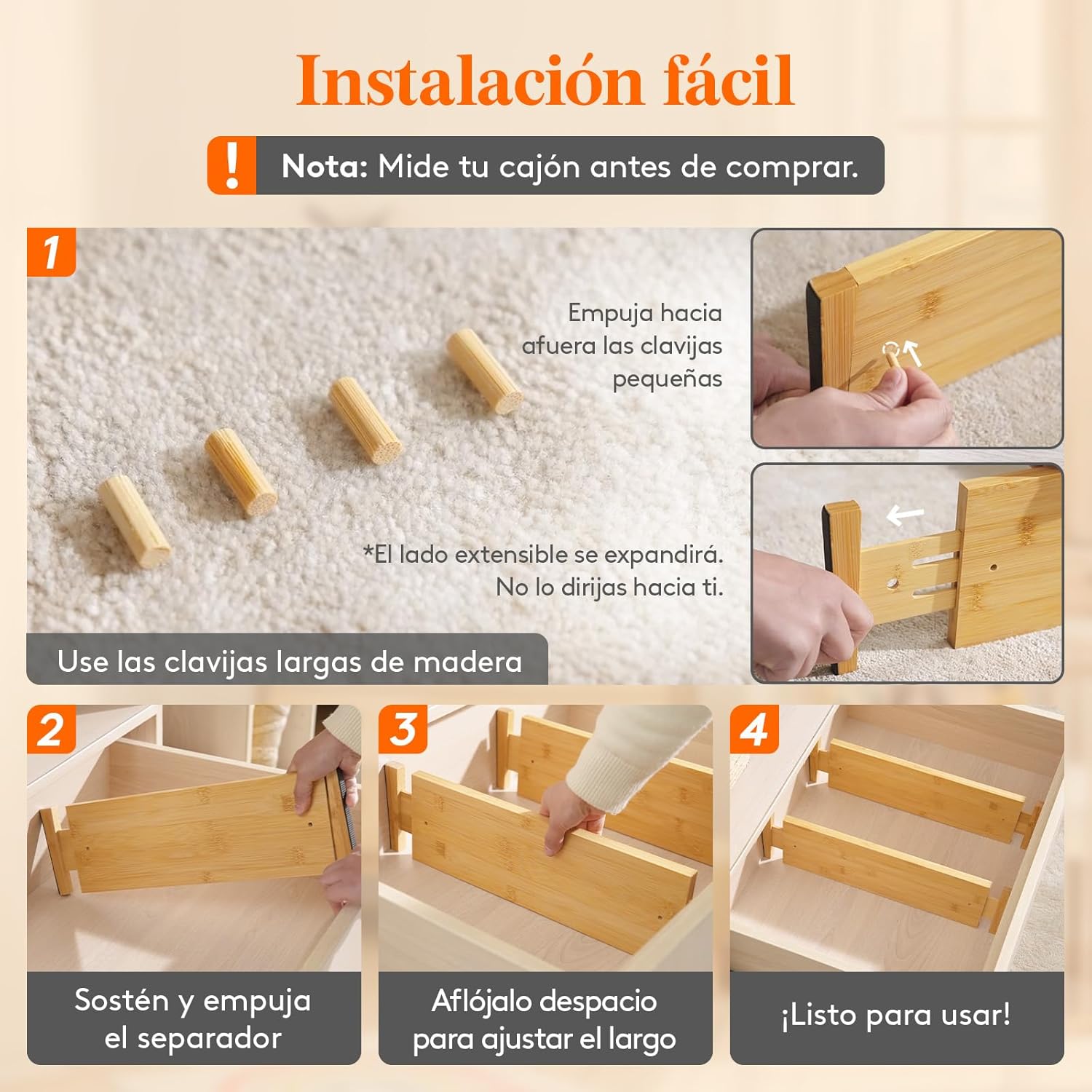 Instalación fácil

!

Nota: Mide tu cajón antes de comprar.

1

Empuja hacia afuera las clavijas pequeñas

*El lado extensible se expandirá. No lo dirijas hacia ti.

Use las clavijas largas de madera

2

Sostén y empuja el separador

3

Aflójalo despacio para ajustar el largo

4

¡Listo para usar!