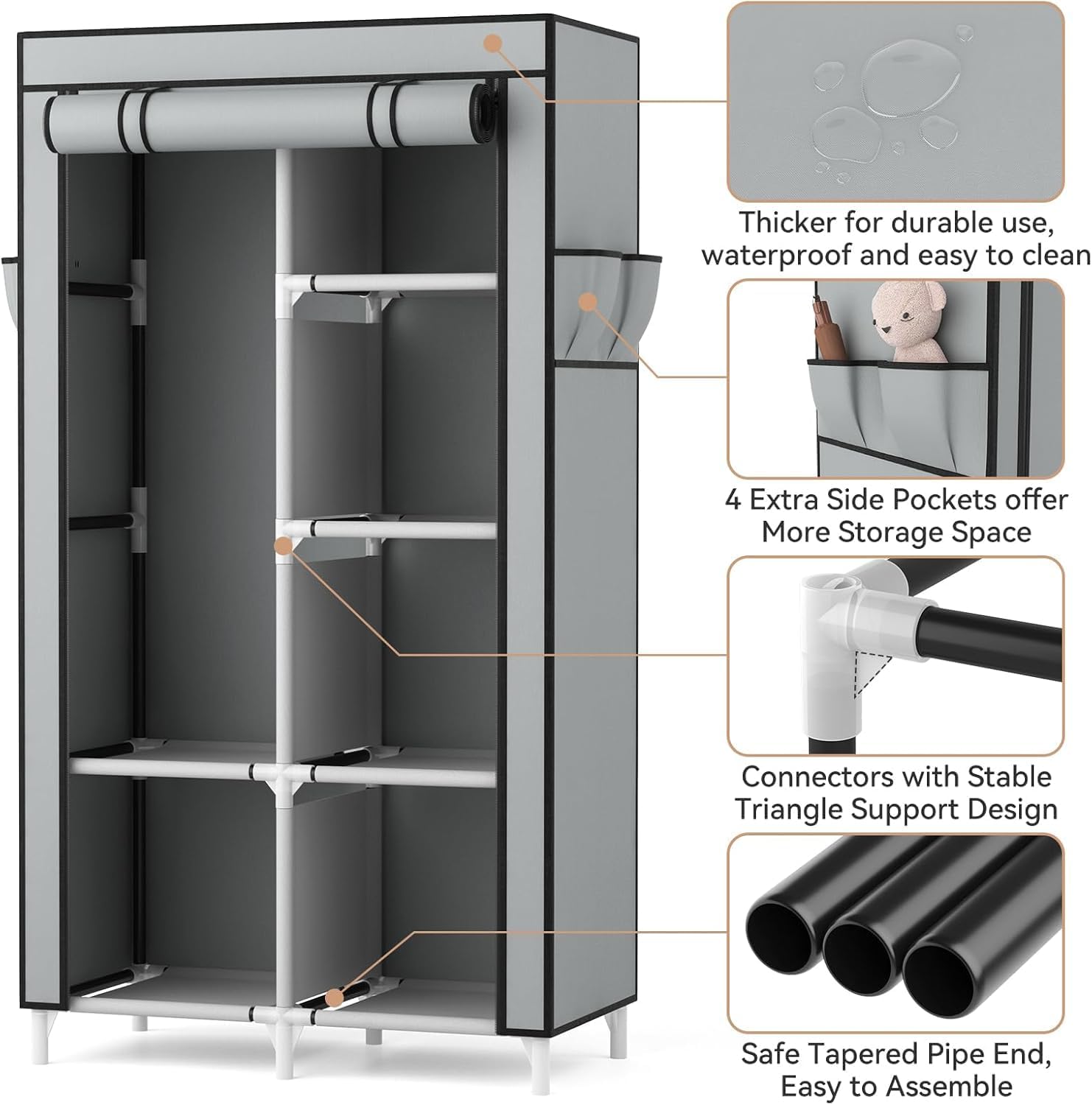 Thicker for durable use, waterproof and easy to clean

4 Extra Side Pockets offer More Storage Space

Connectors with Stable Triangle Support Design

Safe Tapered Pipe End, Easy to Assemble