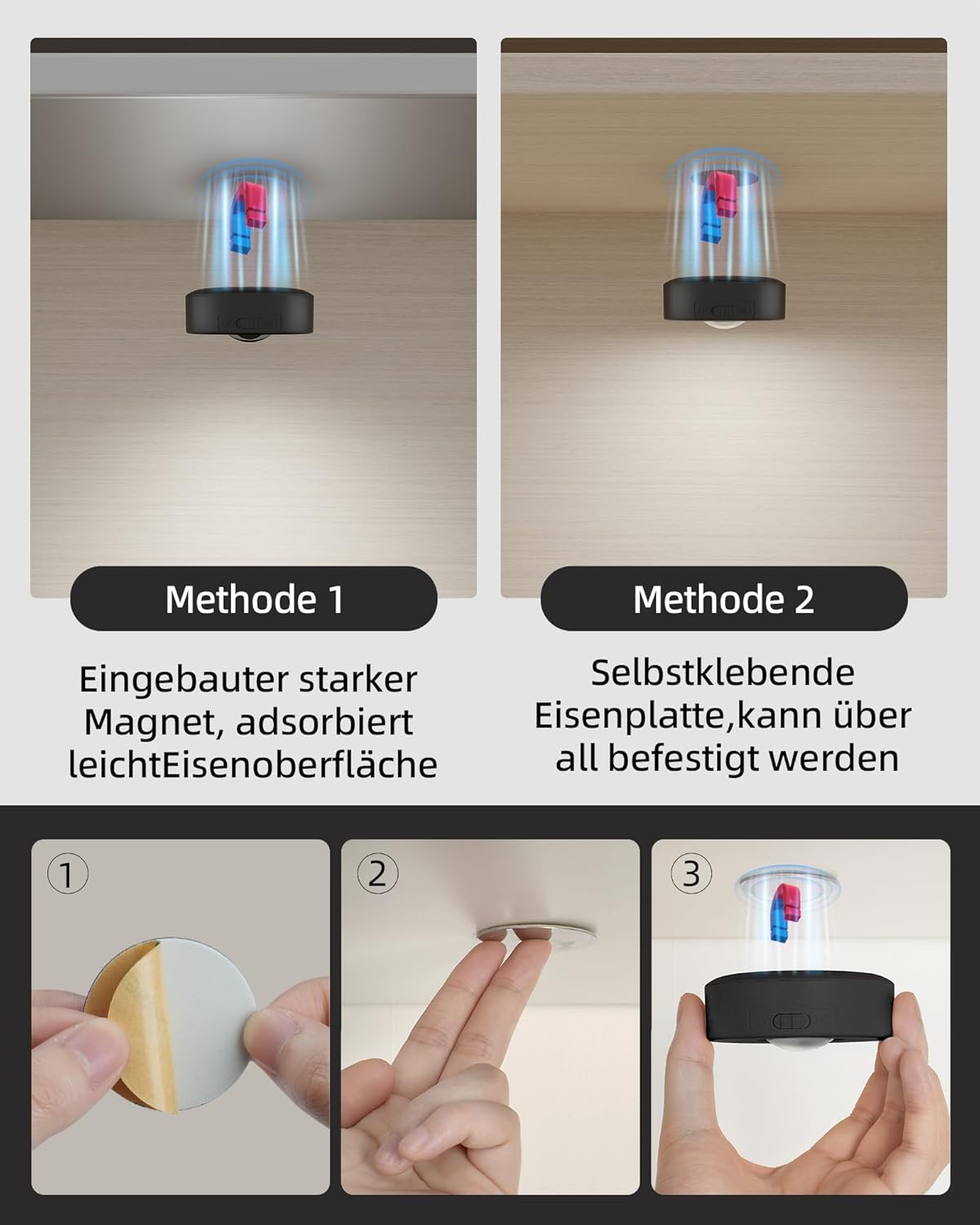 Methode 1

Eingebauter starker Magnet, adsorbiert leichtEisenoberfläche

Methode 2

Selbstklebende Eisenplatte,kann über all befestigt werden

①

②

③