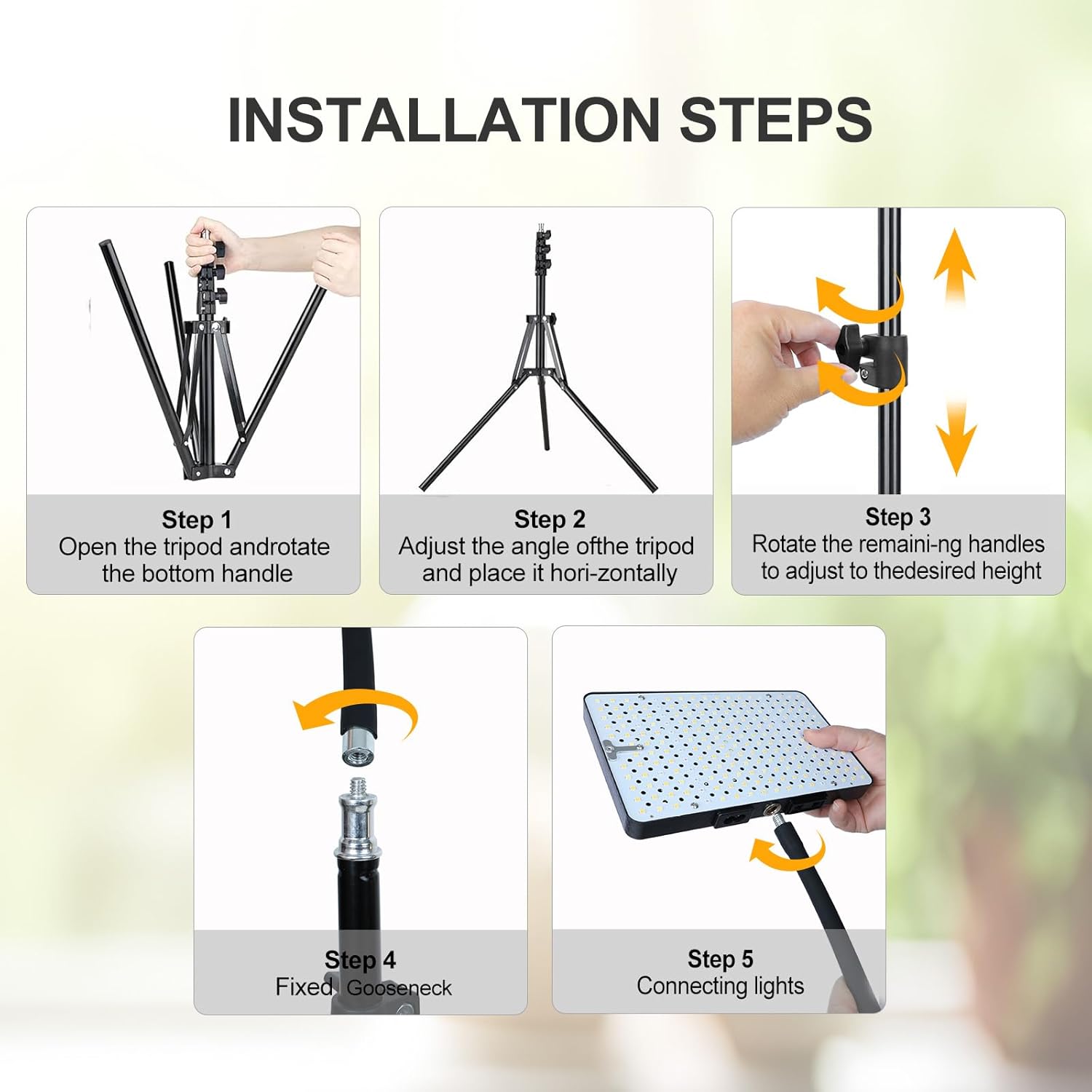 INSTALLATION STEPS

Step 1
Open the tripod androtate the bottom handle

Step 2
Adjust the angle ofthe tripod and place it hori-zontally

Step 3
Rotate the remaini-ng handles to adjust to thedesired height

Step 4
Fixed Gooseneck

Step 5
Connecting lights