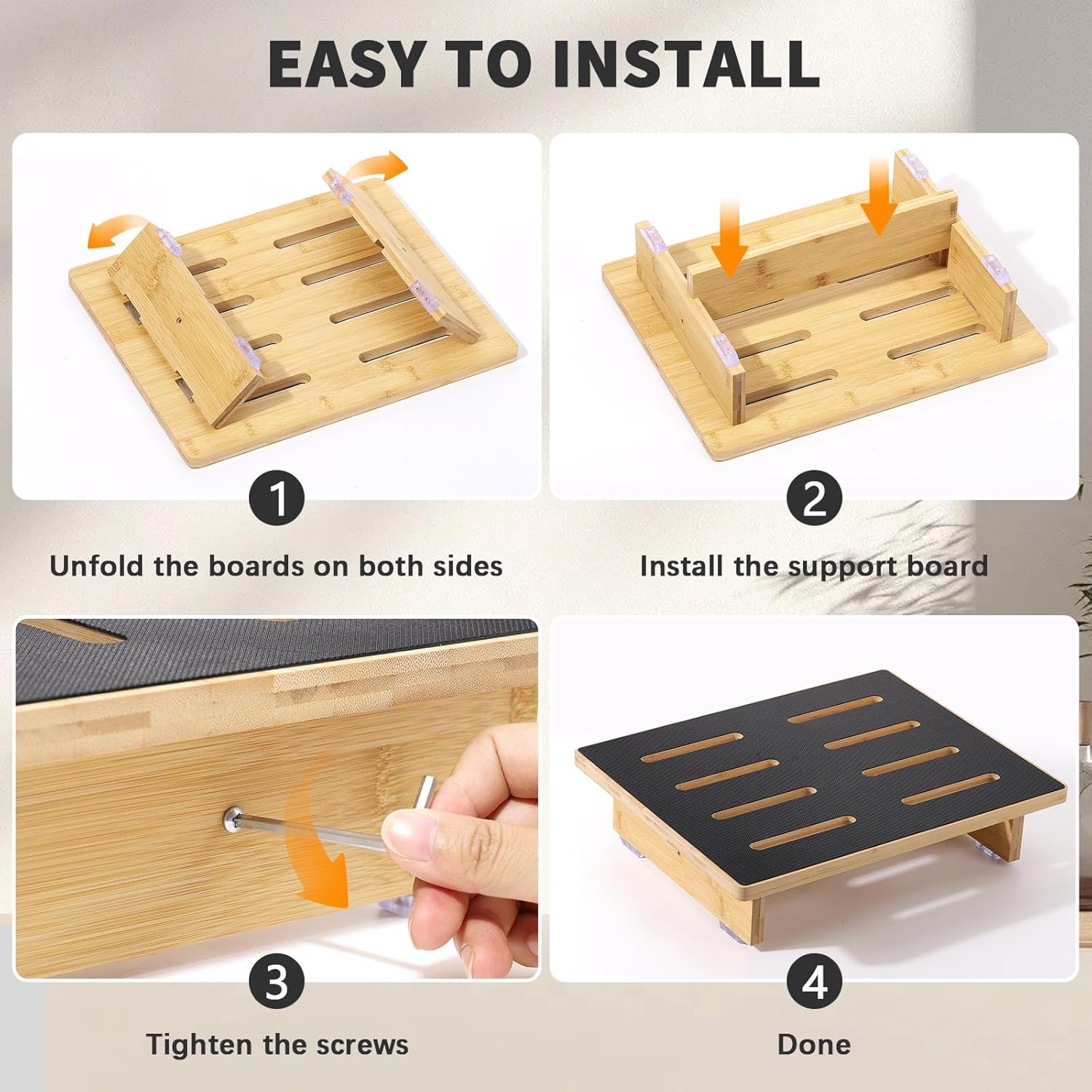 EASY TO INSTALL

1

Unfold the boards on both sides

2

Install the support board

3

Tighten the screws

4

Done