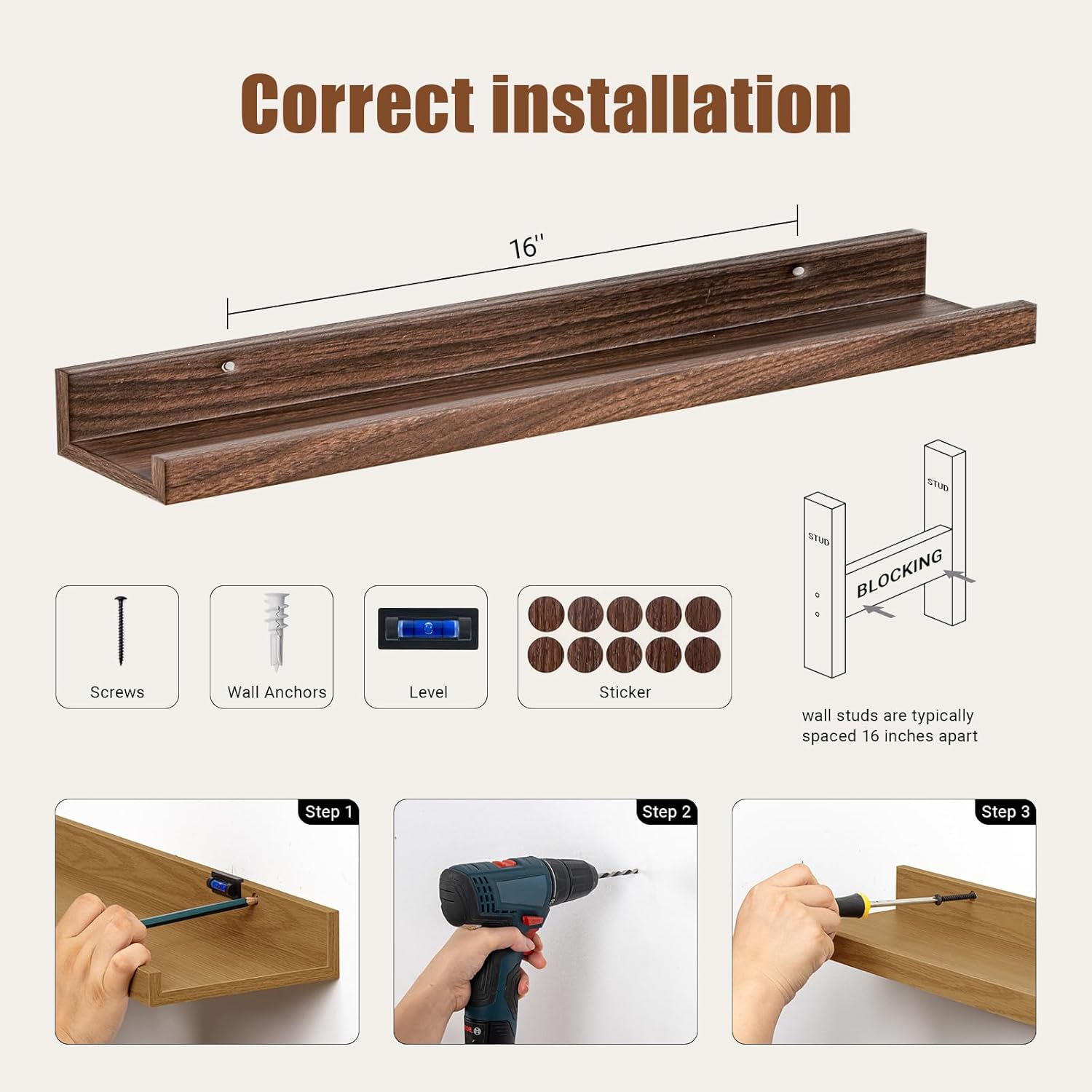 Correct installation

16''

STUD

STUD

BLOCKING

Screws

Wall Anchors

Level

Sticker

wall studs are typically spaced 16 inches apart

Step 1

Step 2

Step 3