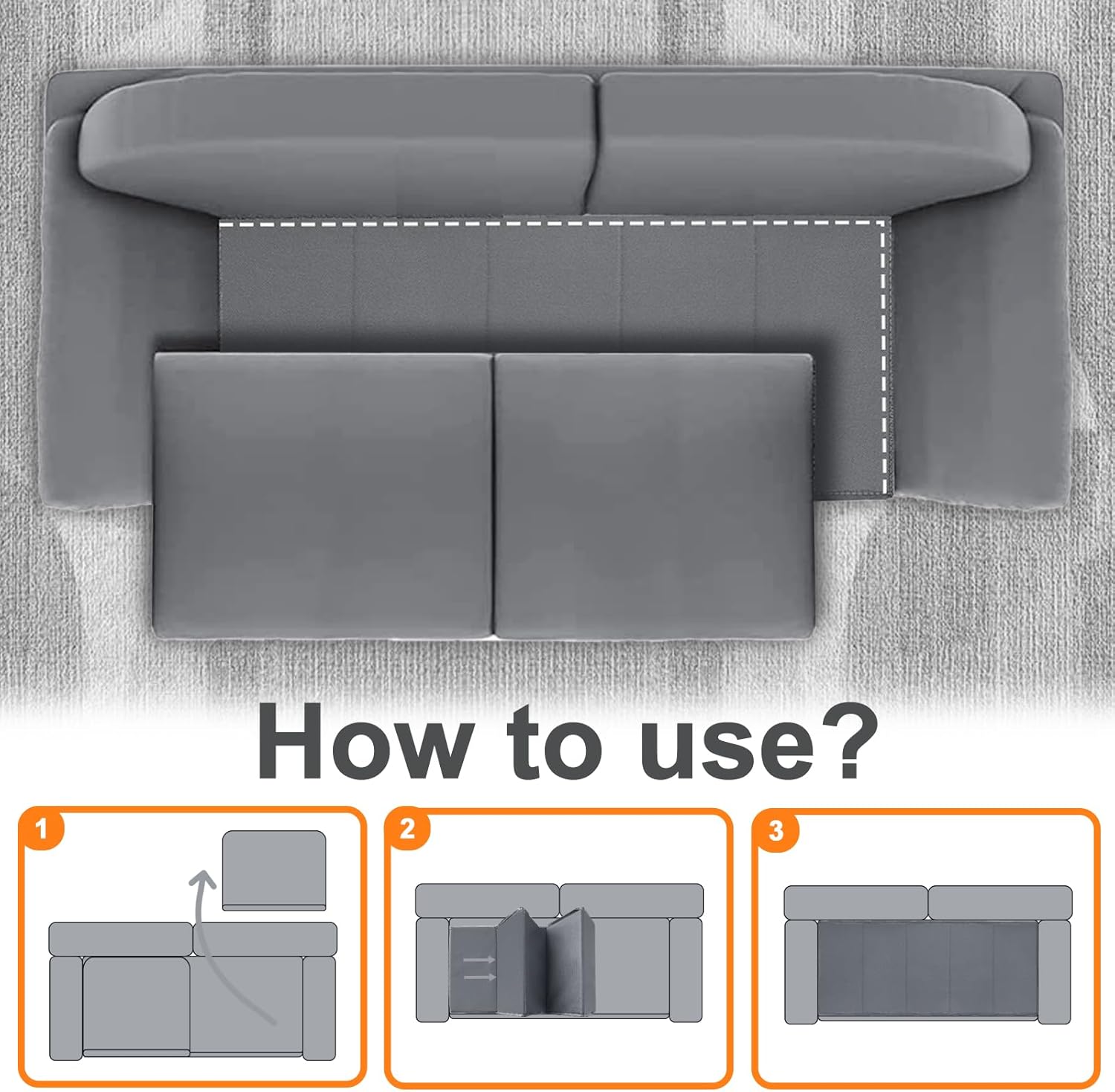 How to use?

1

2

3