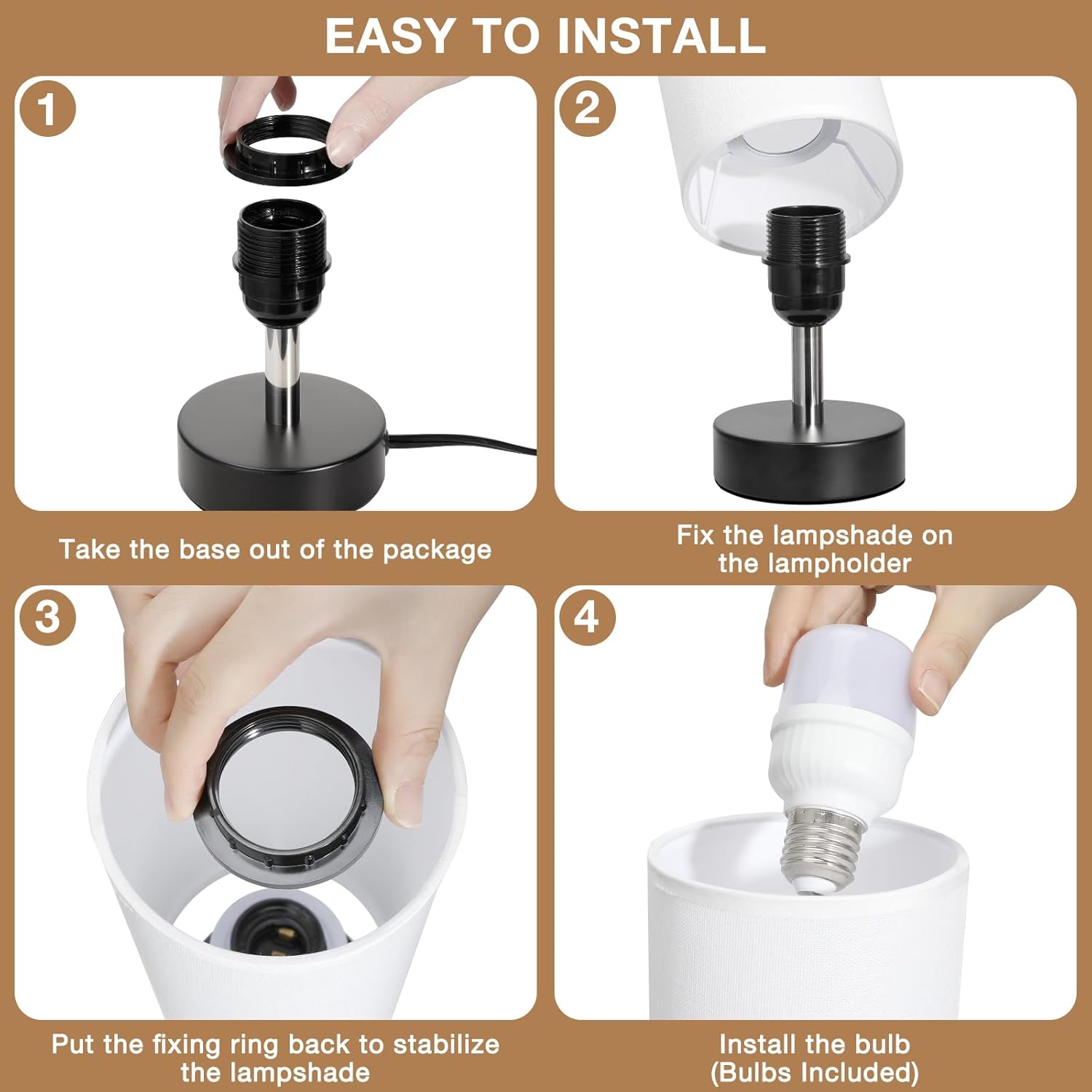 EASY TO INSTALL

1

Take the base out of the package

2

Fix the lampshade on the lampholder

3

Put the fixing ring back to stabilize the lampshade

4

Install the bulb (Bulbs Included)