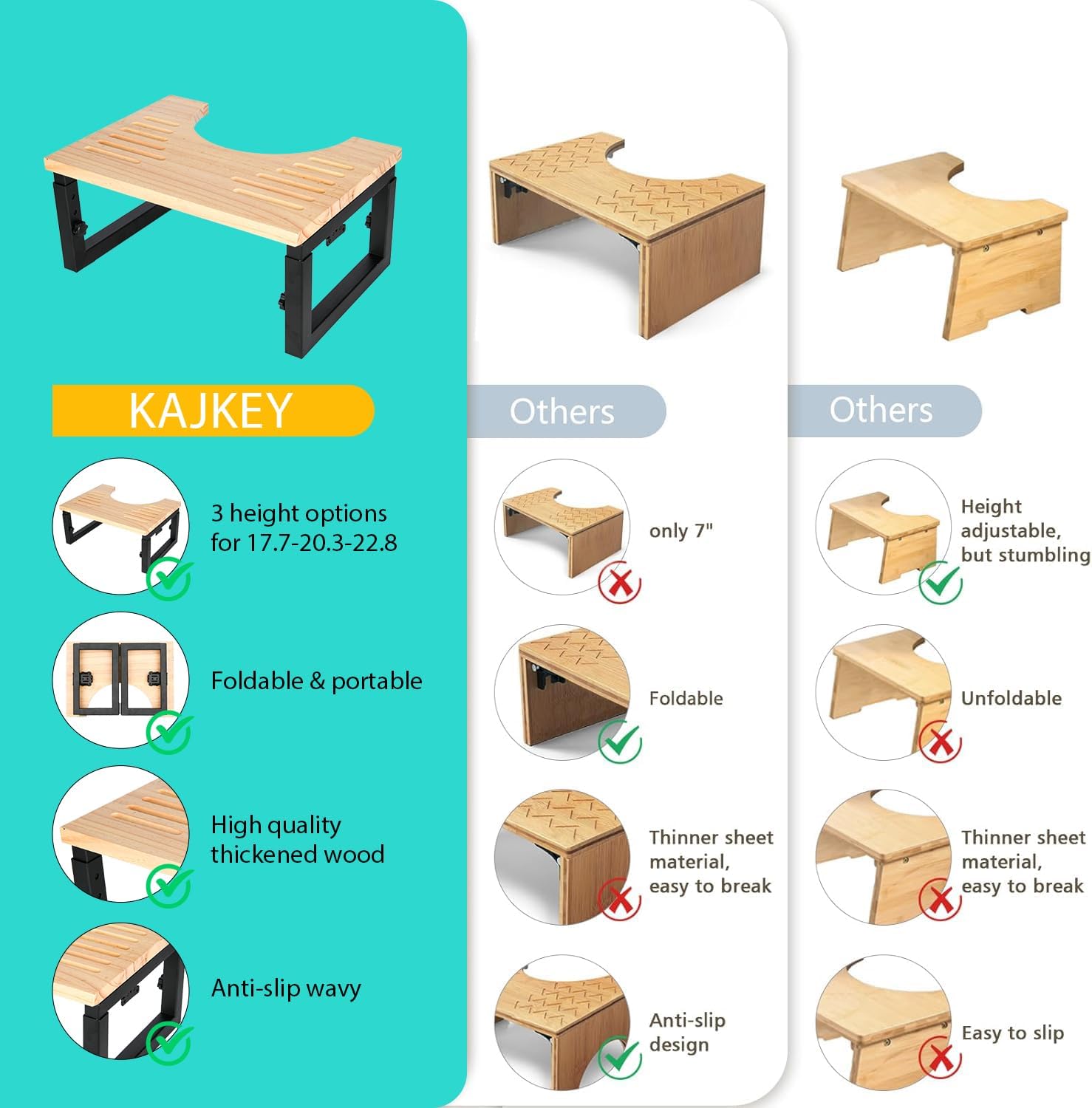 KAJKEY

3 height options for 17.7-20.3-22.8

Foldable & portable

High quality thickened wood

Anti-slip wavy

Others

only 7"

Foldable

Thinner sheet material, easy to break

Anti-slip design

Others

Height adjustable, but stumbling

Unfoldable

Thinner sheet material, easy to break

Easy to slip