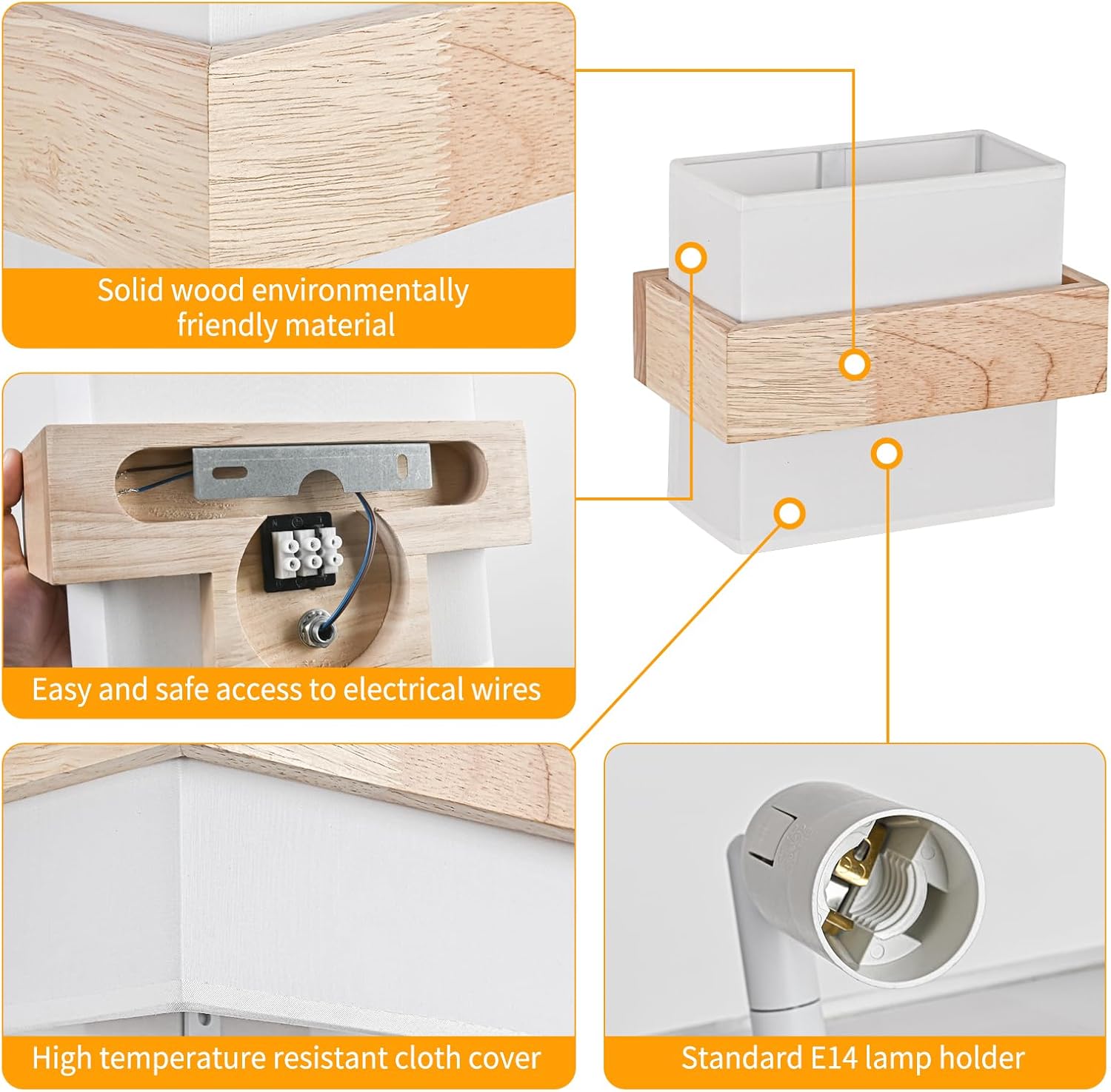 Solid wood environmentally friendly material

Easy and safe access to electrical wires

High temperature resistant cloth cover

Standard E14 lamp holder