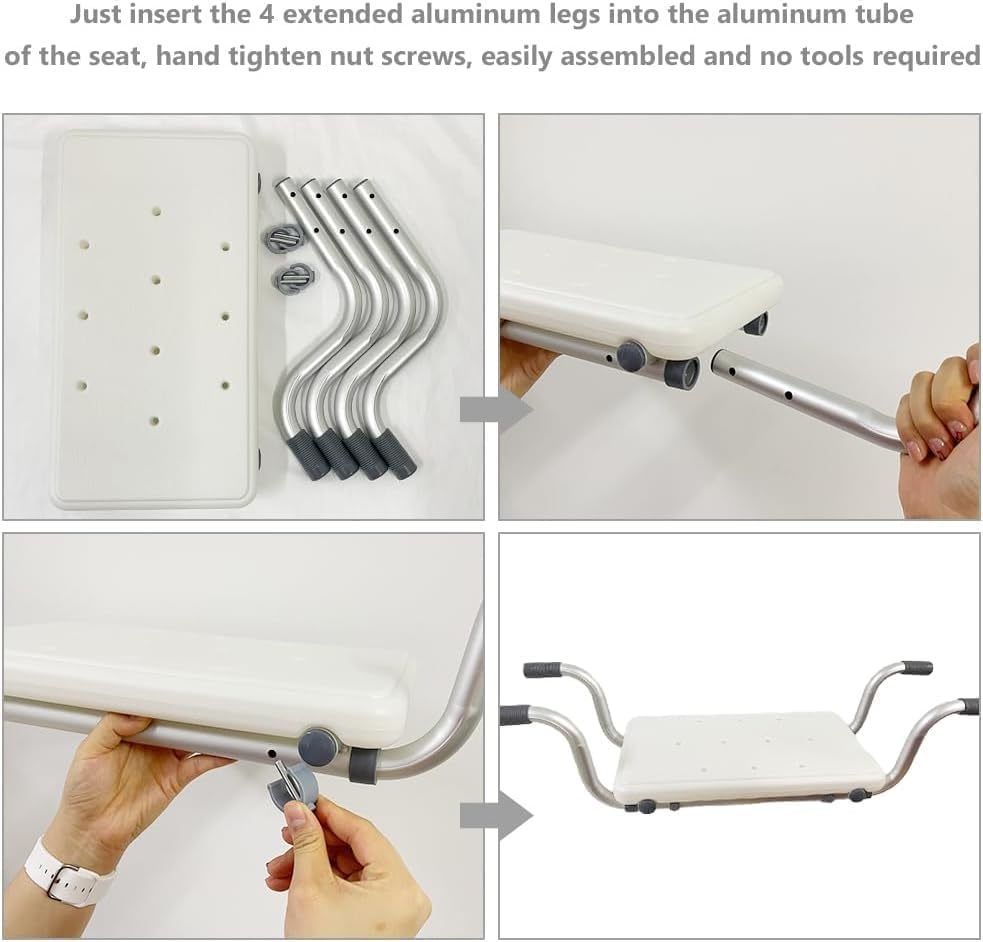 Just insert the 4 extended aluminum legs into the aluminum tube of the seat, hand tighten nut screws, easily assembled and no tools required