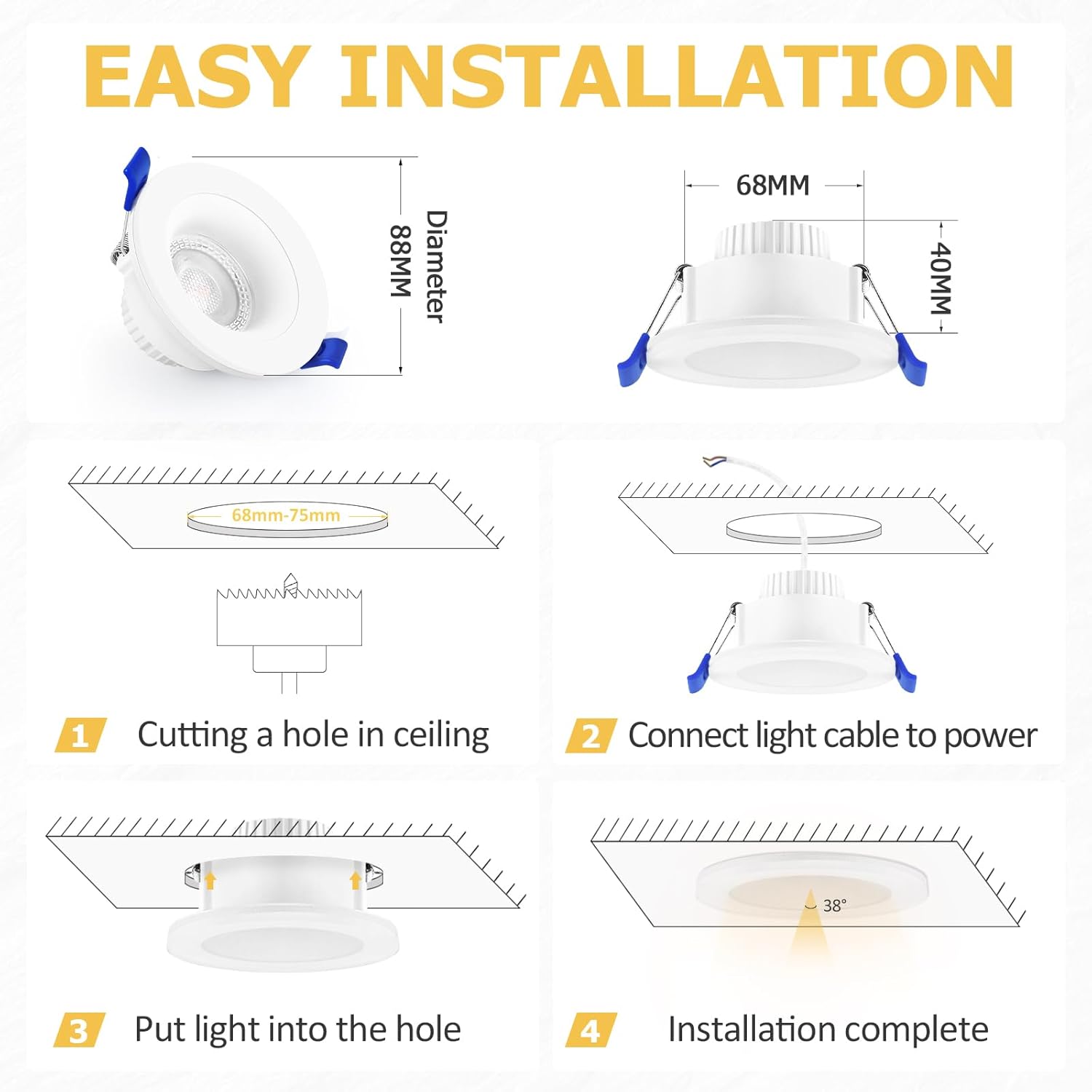 EASY INSTALLATION

Diameter
88MM

68MM

40MM

68mm-75mm

1 Cutting a hole in ceiling

2 Connect light cable to power

3 Put light into the hole

38°

4 Installation complete