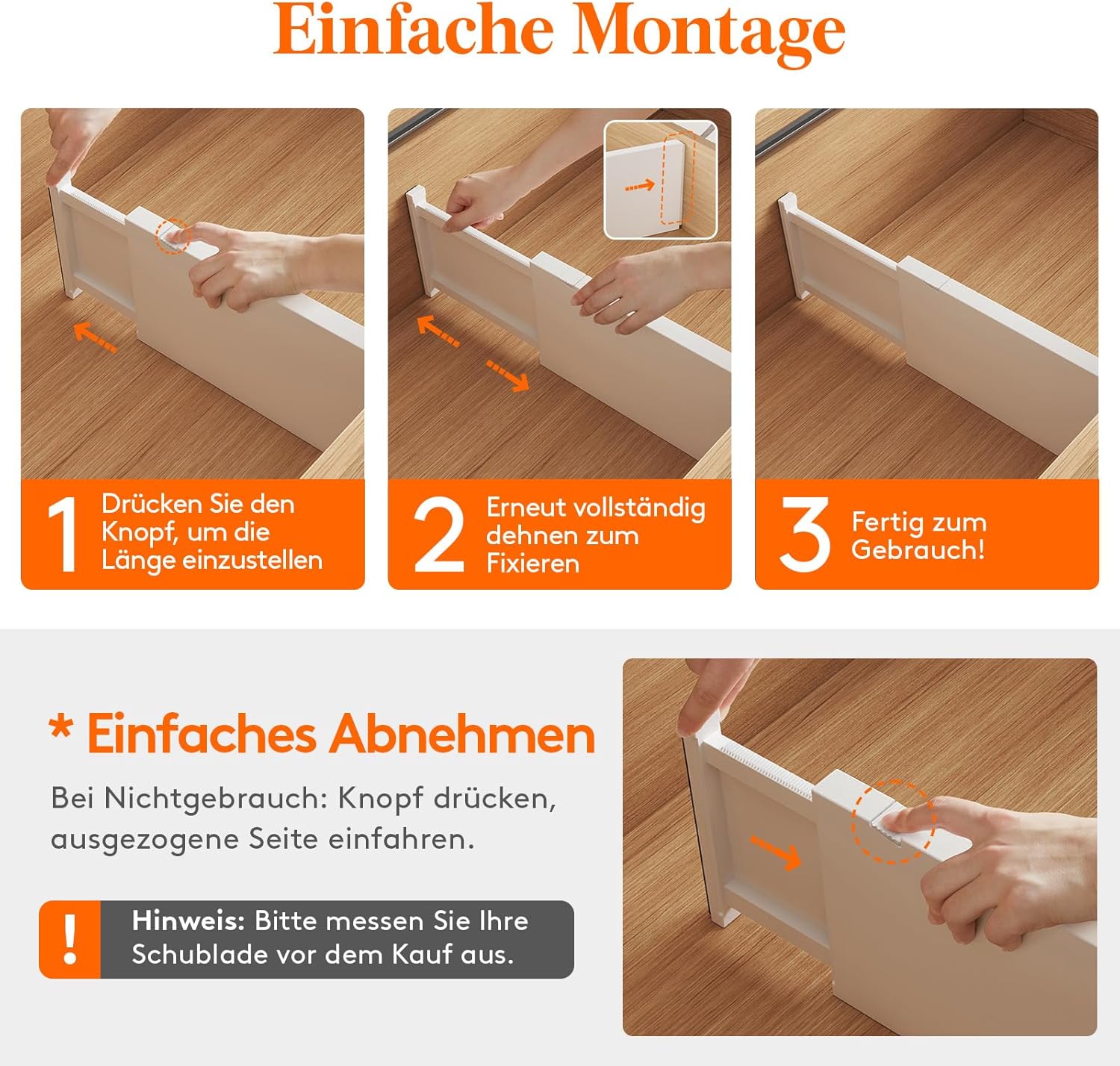 Einfache Montage

1 Drücken Sie den Knopf, um die Länge einzustellen

2 Erneut vollständig dehnen zum Fixieren

3 Fertig zum Gebrauch!

* Einfaches Abnehmen

Bei Nichtgebrauch: Knopf drücken, ausgezogene Seite einfahren.

! Hinweis: Bitte messen Sie Ihre Schublade vor dem Kauf aus.