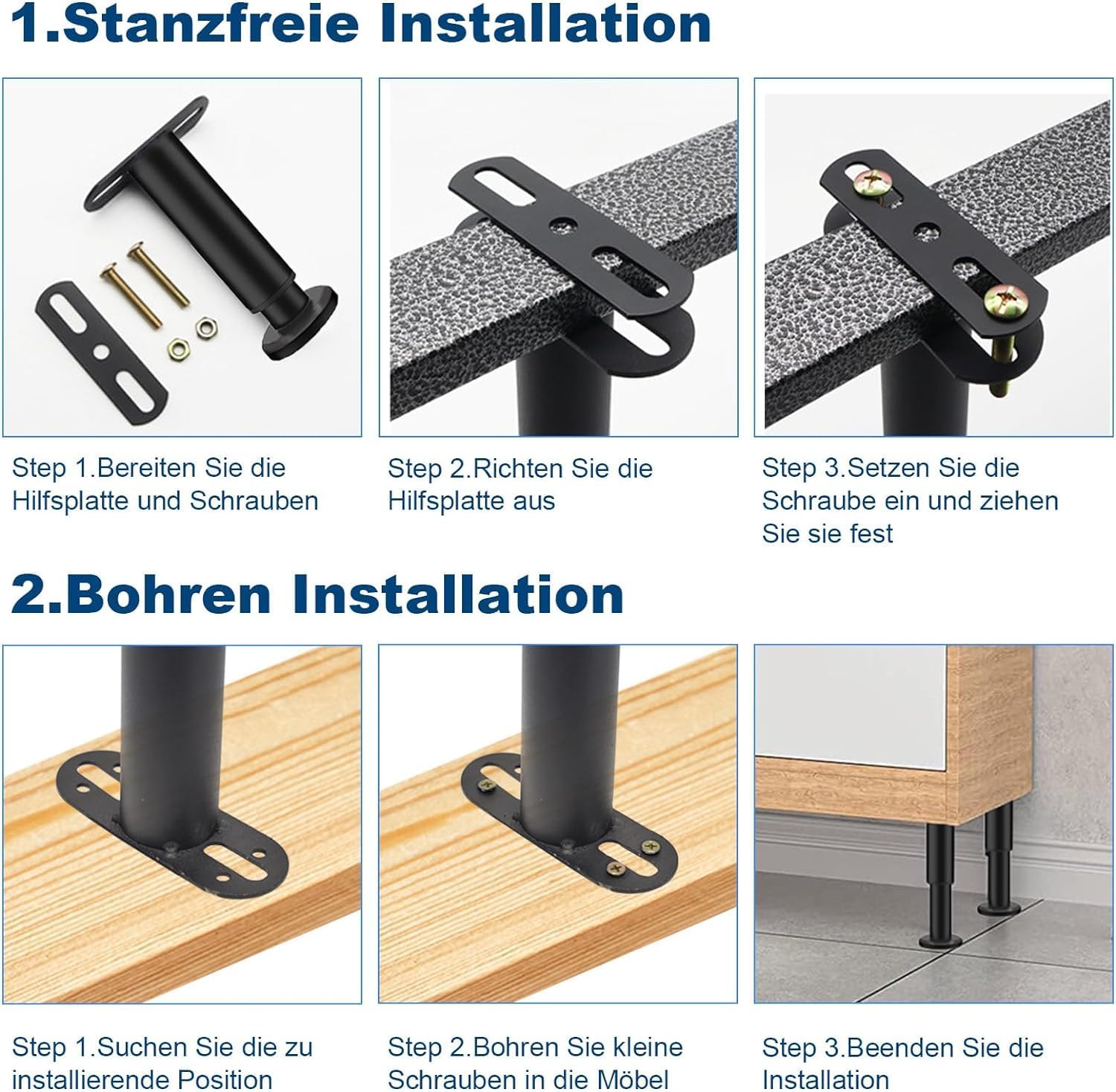 1.Stanzfreie Installation

Step 1.Bereiten Sie die Hilfsplatte und Schrauben

Step 2.Richten Sie die Hilfsplatte aus

Step 3.Setzen Sie die Schraube ein und ziehen Sie sie fest

2.Bohren Installation

Step 1.Suchen Sie die zu installierende Position

Step 2.Bohren Sie kleine Schrauben in die Möbel

Step 3.Beenden Sie die Installation