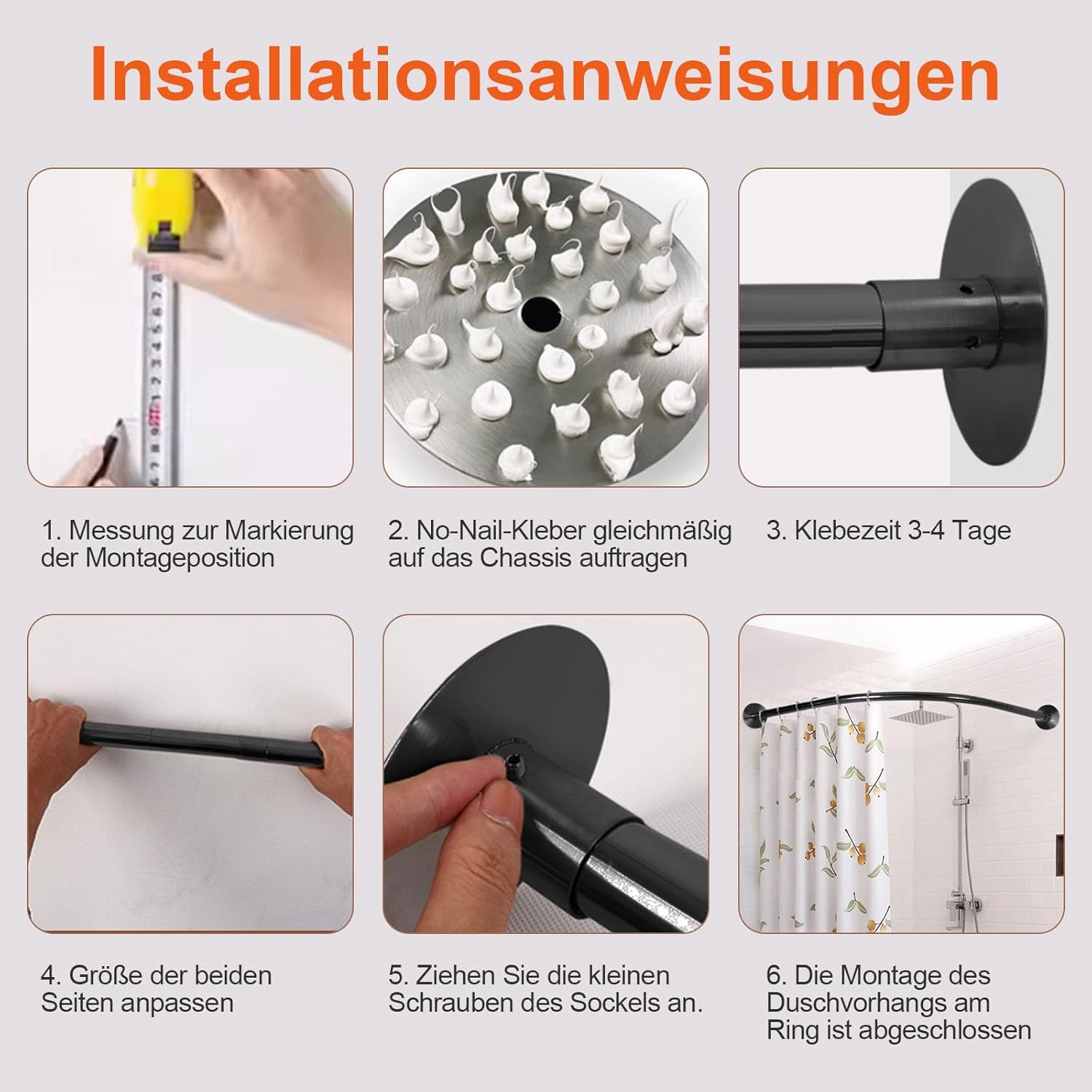 Installationsanweisungen

1. Messung zur Markierung der Montageposition

2. No-Nail-Kleber gleichmäßig auf das Chassis auftragen

3. Klebezeit 3-4 Tage

4. Größe der beiden Seiten anpassen

5. Ziehen Sie die kleinen Schrauben des Sockels an.

6. Die Montage des Duschvorhangs am Ring ist abgeschlossen