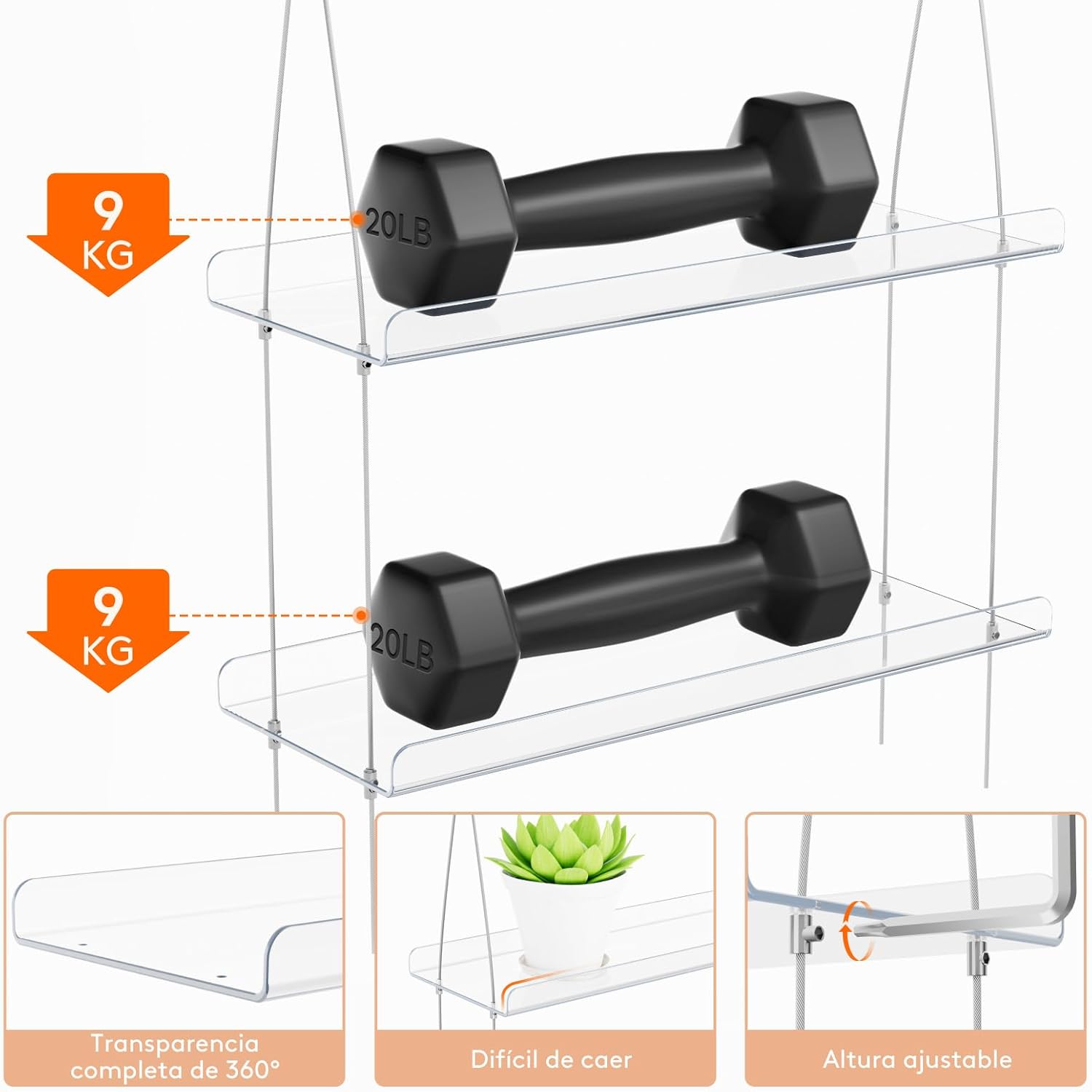 9
KG

20LB

9
KG

20LB

Transparencia completa de 360°

Difícil de caer

Altura ajustable