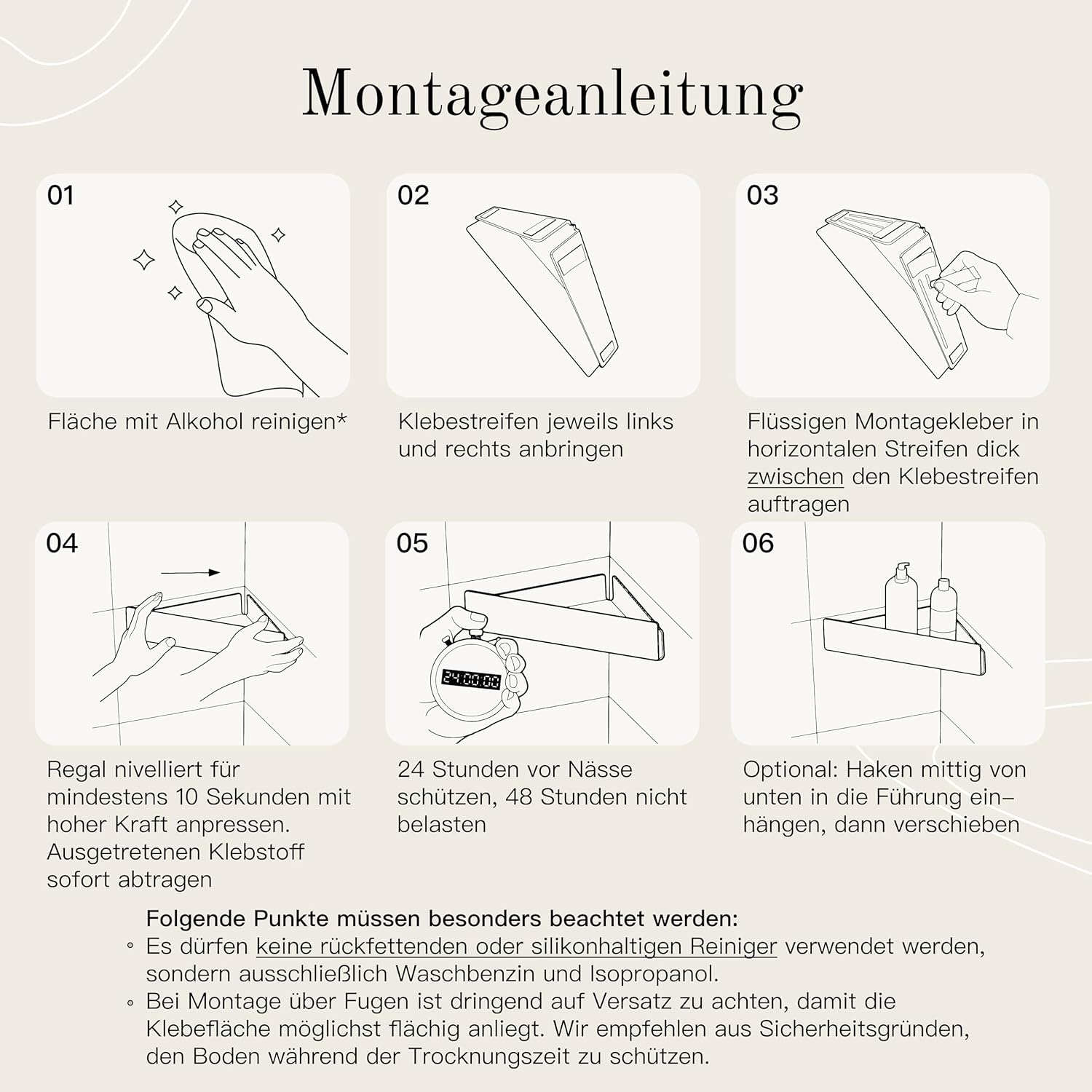 Montageanleitung

01

Fläche mit Alkohol reinigen*

02

Klebestreifen jeweils links und rechts anbringen

03

Flüssigen Montagekleber in horizontalen Streifen dick zwischen den Klebestreifen auftragen

04

Regal nivelliert für mindestens 10 Sekunden mit hoher Kraft anpressen. Ausgetretenen Klebstoff sofort abtragen

05

24:00:00

24 Stunden vor Nässe schützen, 48 Stunden nicht belasten

06

Optional: Haken mittig von unten in die Führung einhängen, dann verschieben

Folgende Punkte müssen besonders beachtet werden:
◦ Es dürfen keine rückfettenden oder silikonhaltigen Reiniger verwendet werden, sondern ausschließlich Waschbenzin und Isopropanol.
◦ Bei Montage über Fugen ist dringend auf Versatz zu achten, damit die Klebefläche möglichst flächig anliegt. Wir empfehlen aus Sicherheitsgründen, den Boden während der Trocknungszeit zu schützen.