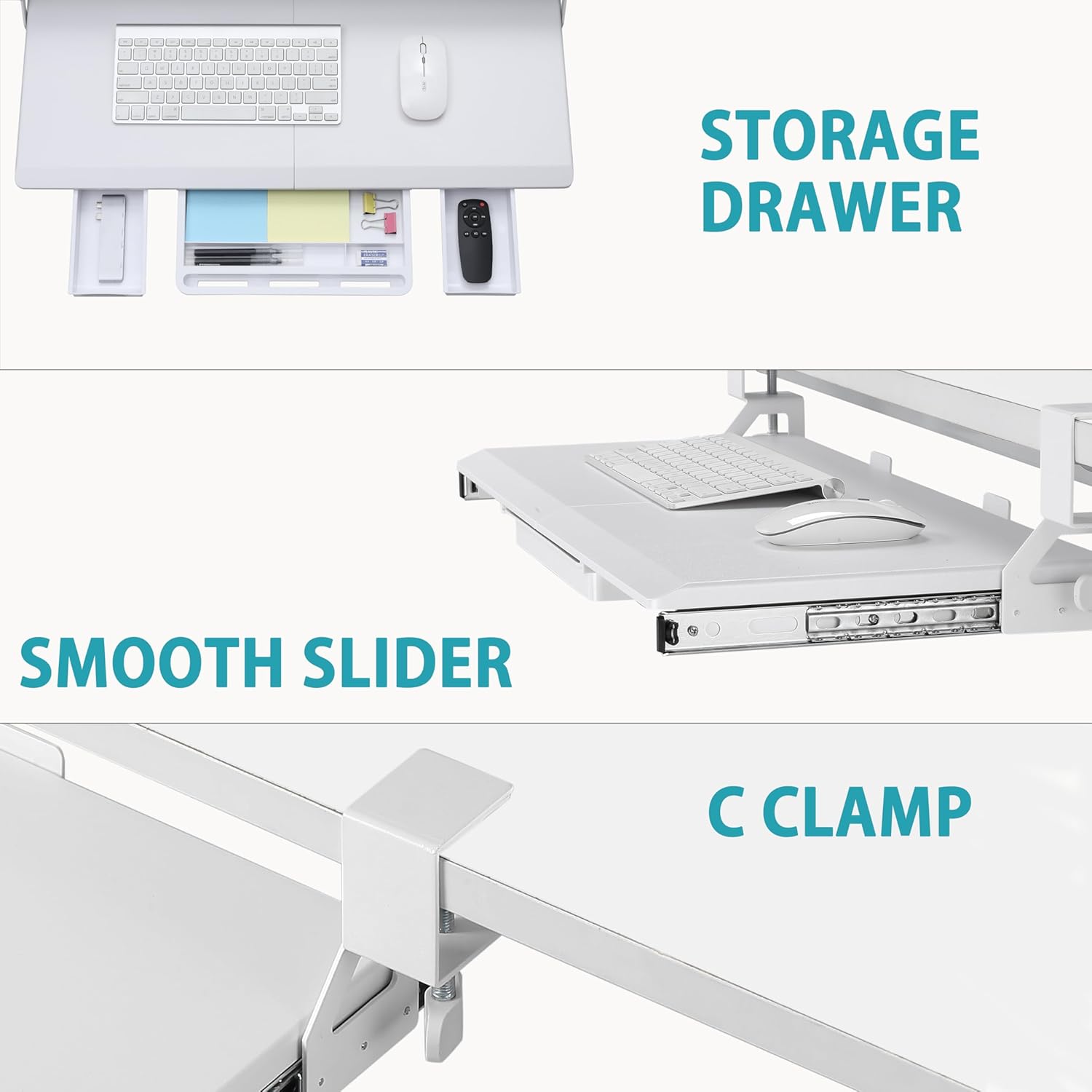 STORAGE DRAWER

SMOOTH SLIDER

C CLAMP