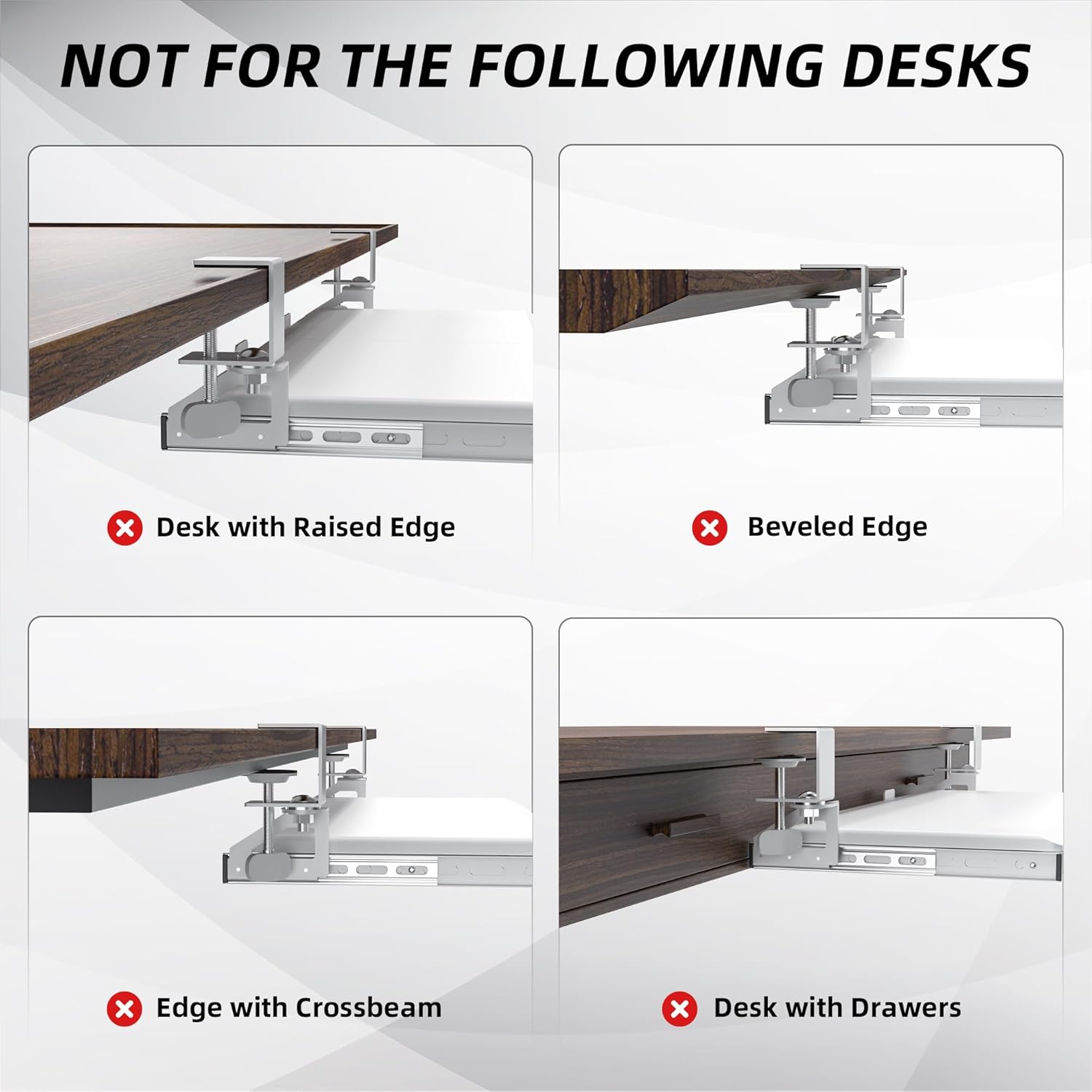 NOT FOR THE FOLLOWING DESKS

Desk with Raised Edge

Beveled Edge

Edge with Crossbeam

Desk with Drawers