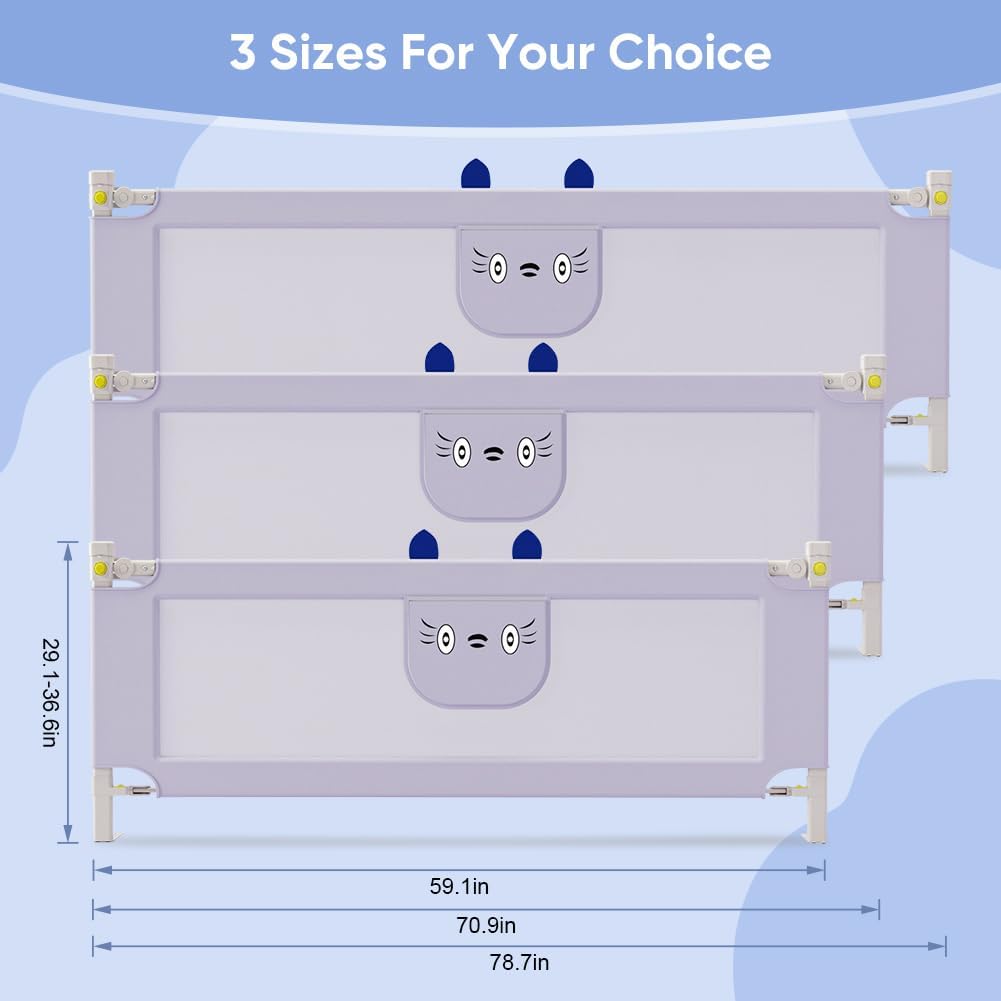 3 Sizes For Your Choice

29.1-36.6in

59.1in

70.9in

78.7in