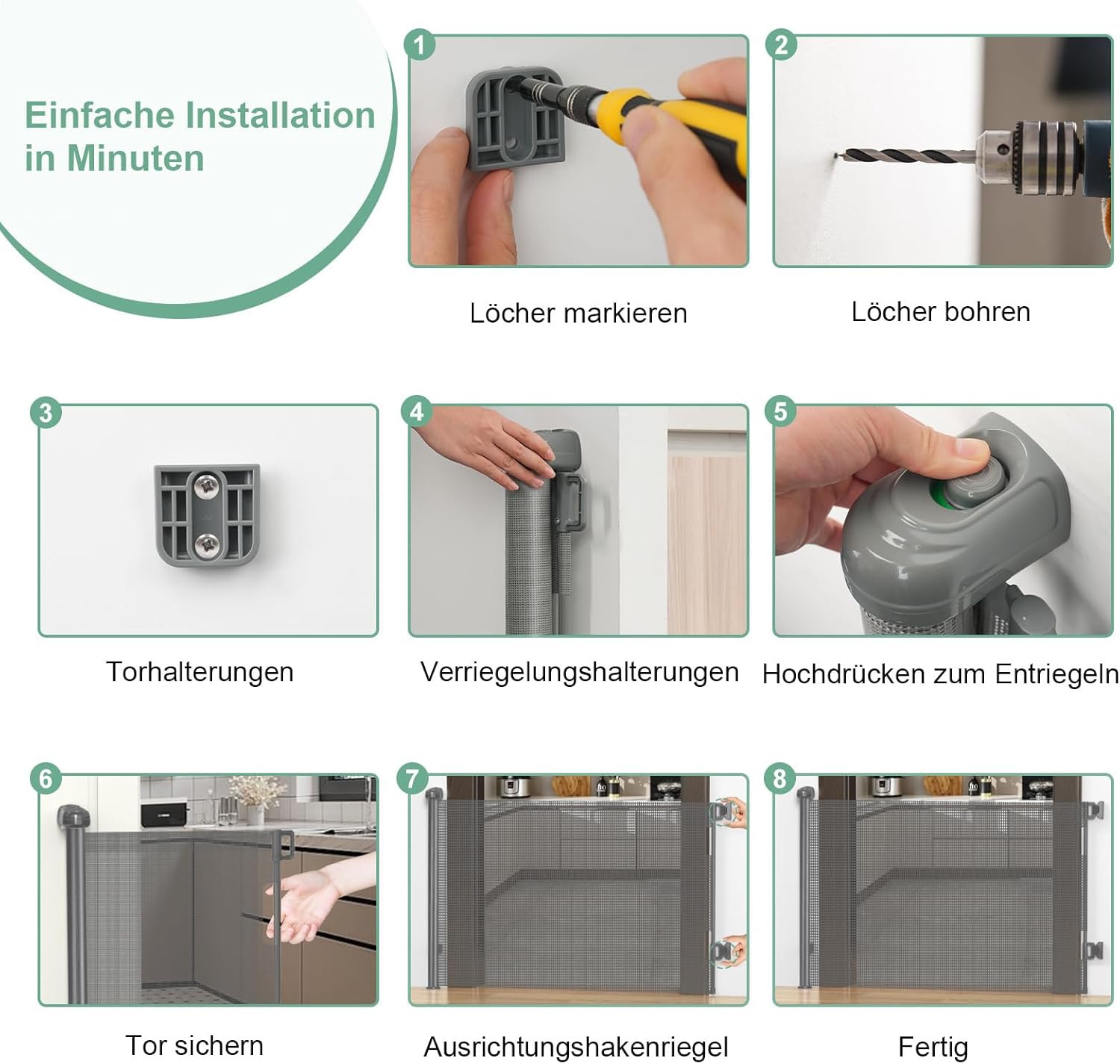 Einfache Installation in Minuten

1
Löcher markieren

2
Löcher bohren

3
Torhalterungen

4
Verriegelungshalterungen

5
Hochdrücken zum Entriegeln

6
Tor sichern

7
Ausrichtungshakenriegel

8
Fertig