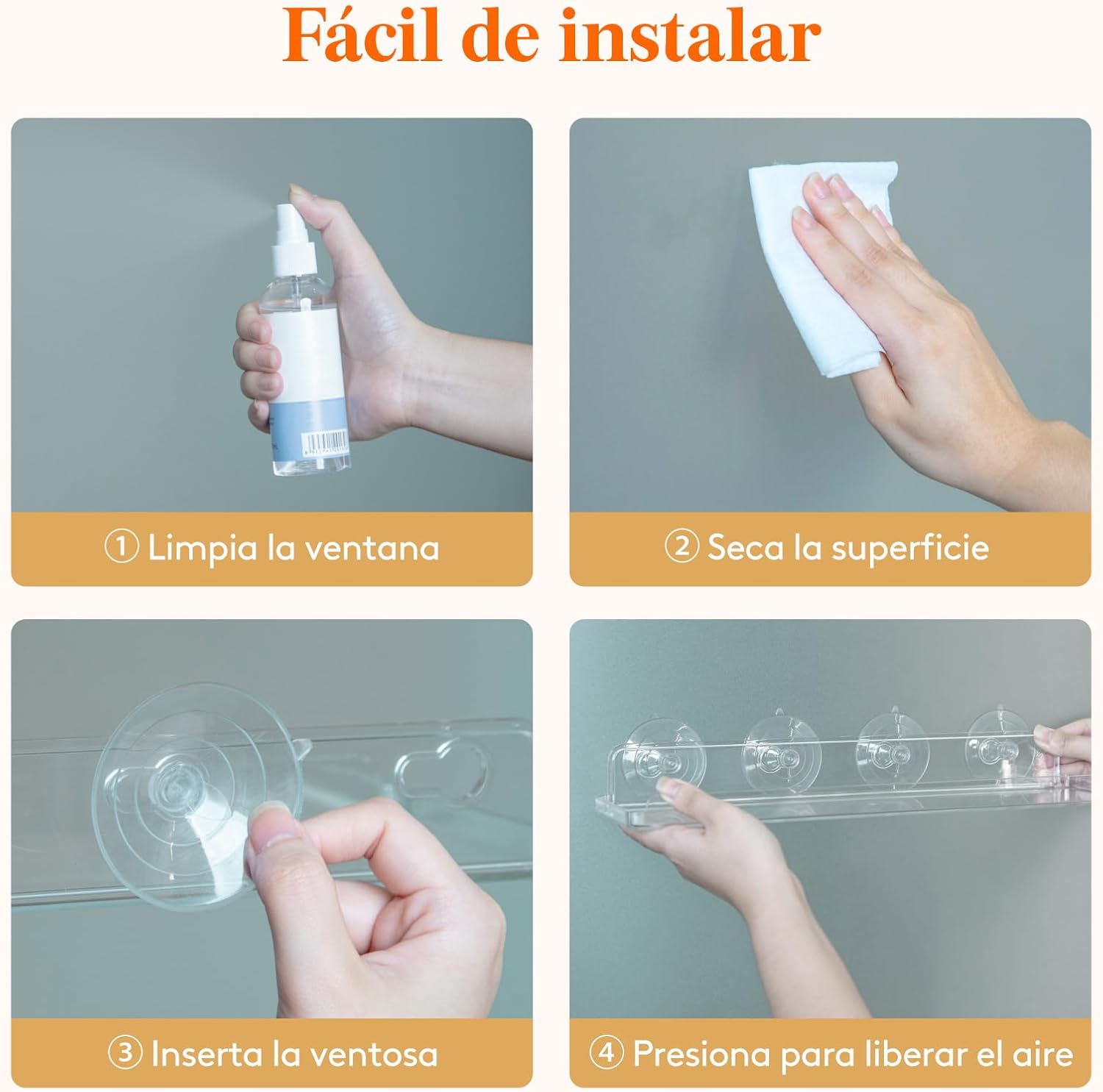 Fácil de instalar

① Limpia la ventana

② Seca la superficie

③ Inserta la ventosa

④ Presiona para liberar el aire