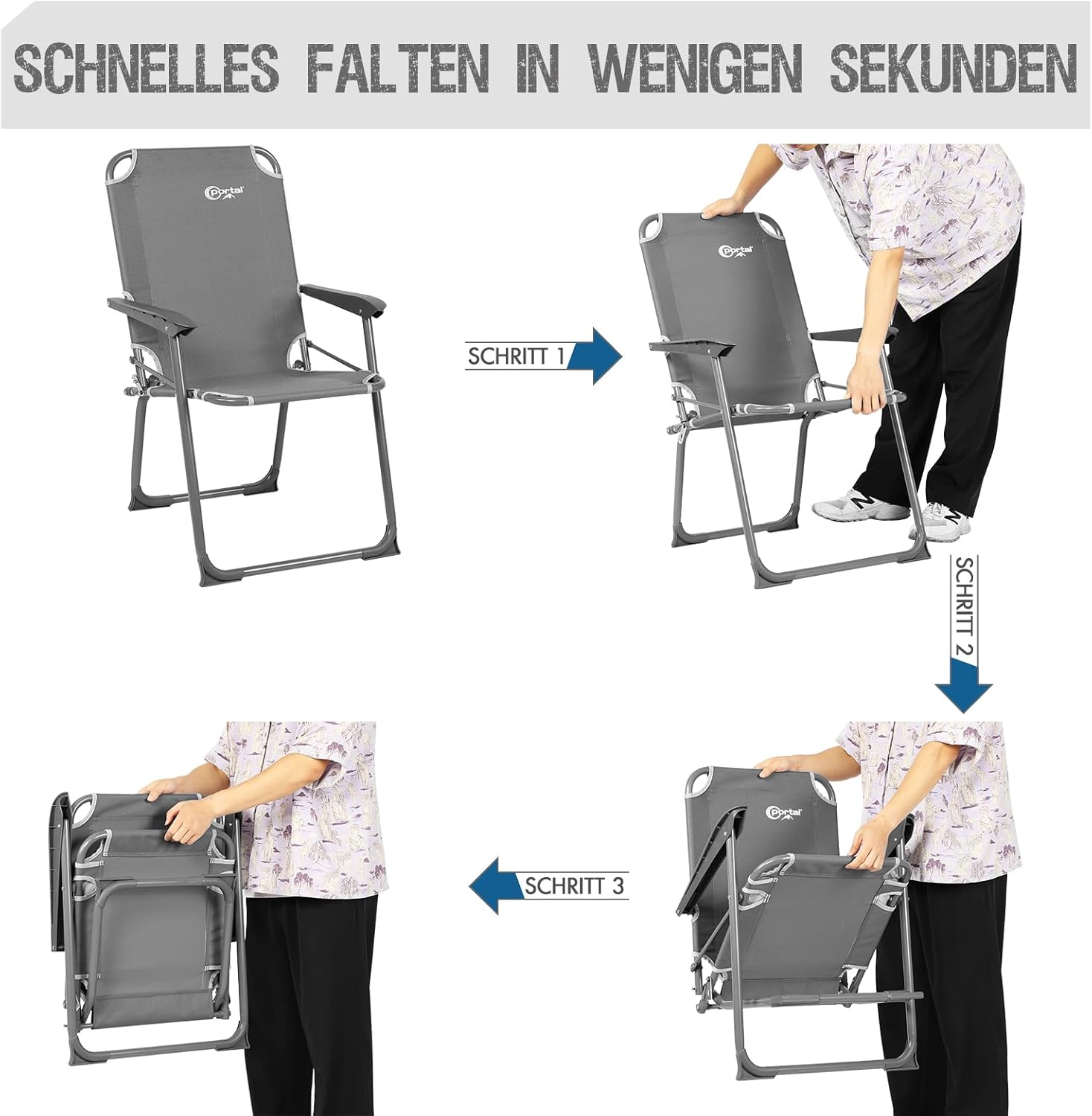 SCHNELLES FALTEN IN WENIGEN SEKUNDEN

portal

SCHRITT 1

portal

SCHRITT 2

portal

SCHRITT 3