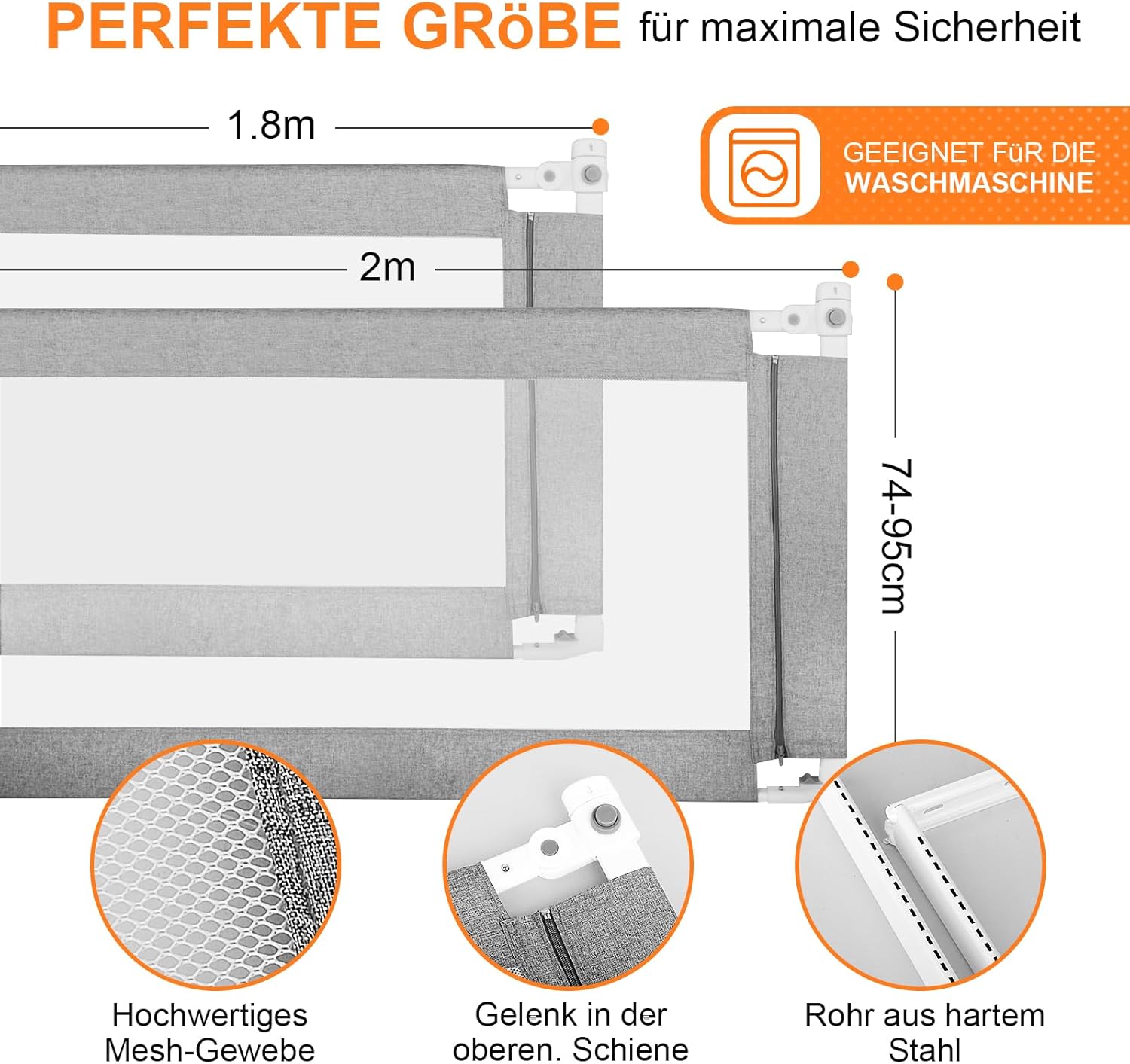 PERFEKTE GRöBE für maximale Sicherheit

1.8m

GEEIGNET FüR DIE WASCHMASCHINE

2m

74-95cm

Hochwertiges Mesh-Gewebe

Gelenk in der oberen. Schiene

Rohr aus hartem Stahl