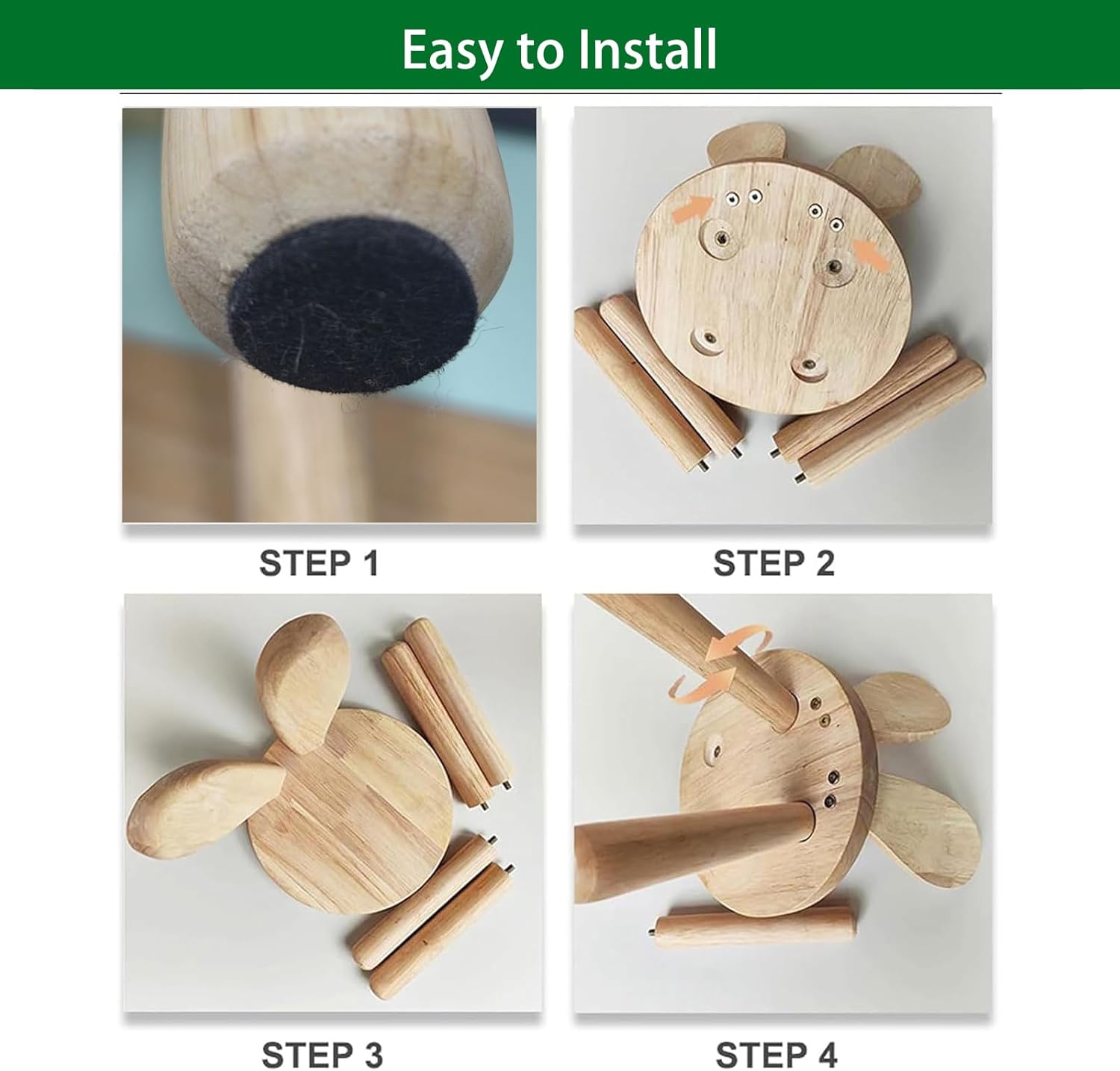 Easy to Install

STEP 1

STEP 2

STEP 3

STEP 4