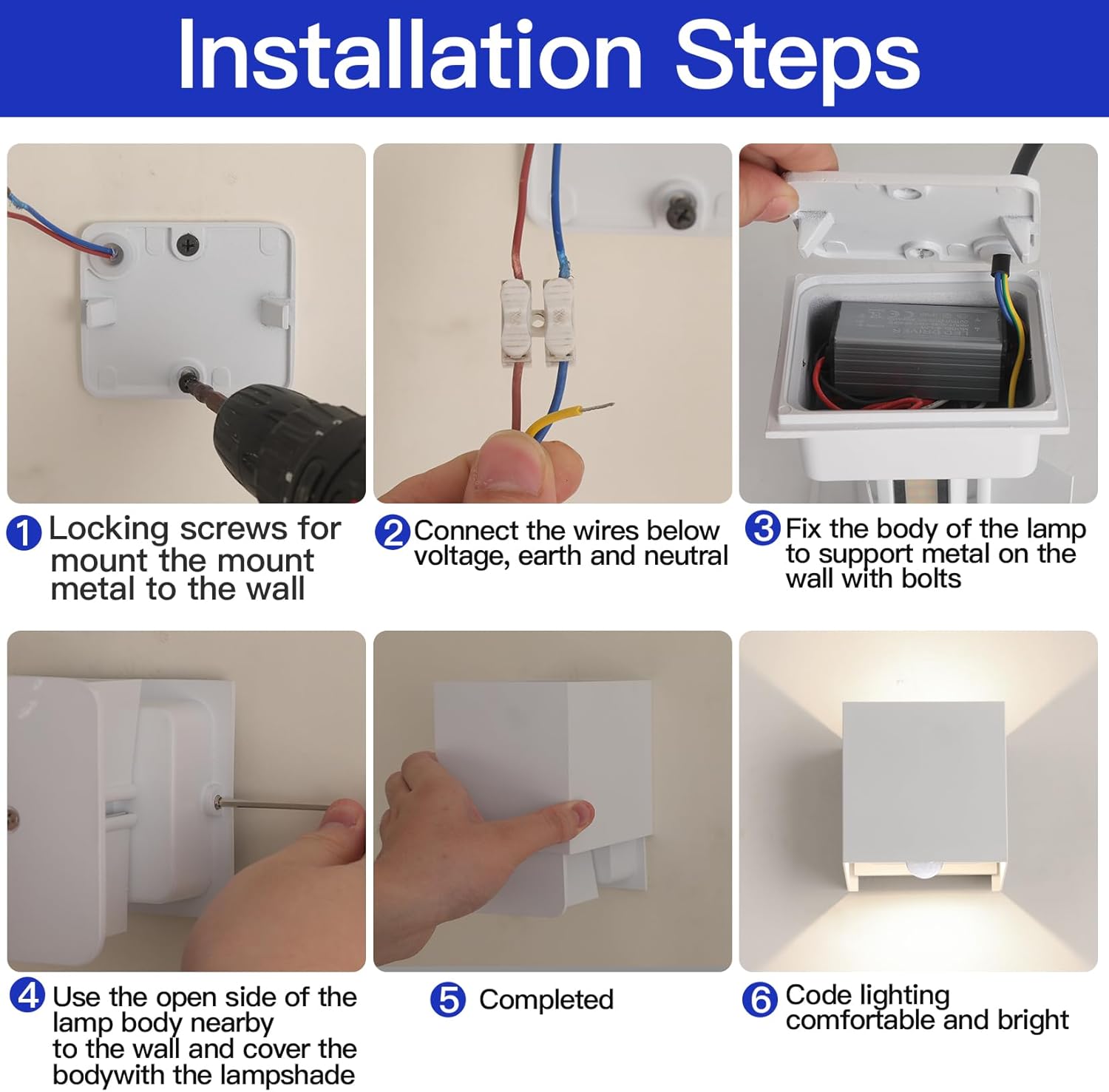 Installation Steps

1 Locking screws for mount the mount metal to the wall

2 Connect the wires below voltage, earth and neutral

3 Fix the body of the lamp to support metal on the wall with bolts

4 Use the open side of the lamp body nearby to the wall and cover the bodywith the lampshade

5 Completed

6 Code lighting comfortable and bright