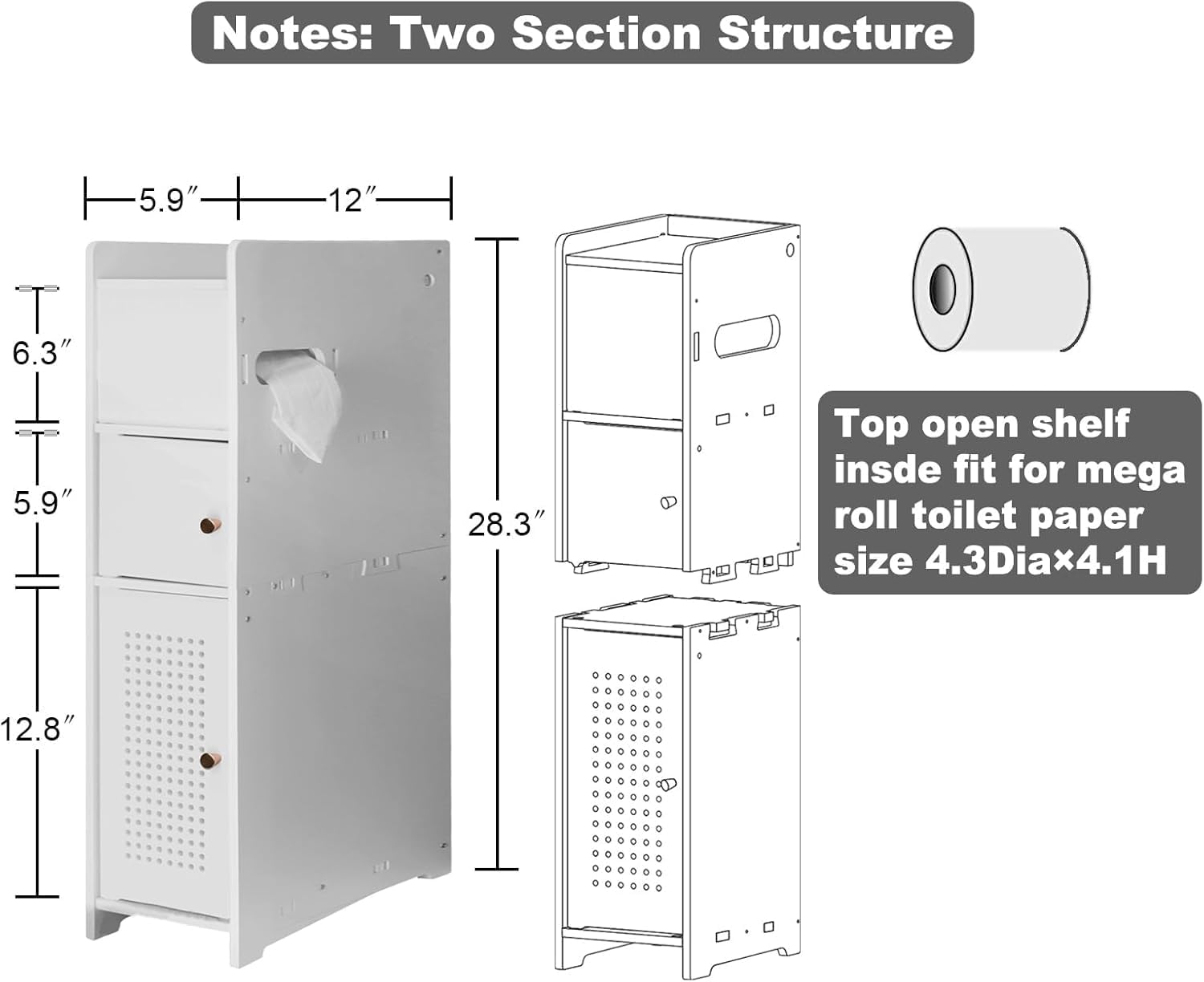 Notes: Two Section Structure

5.9″ 12″

6.3″

5.9″

12.8″

28.3″

Top open shelf insde fit for mega roll toilet paper size 4.3Dia×4.1H