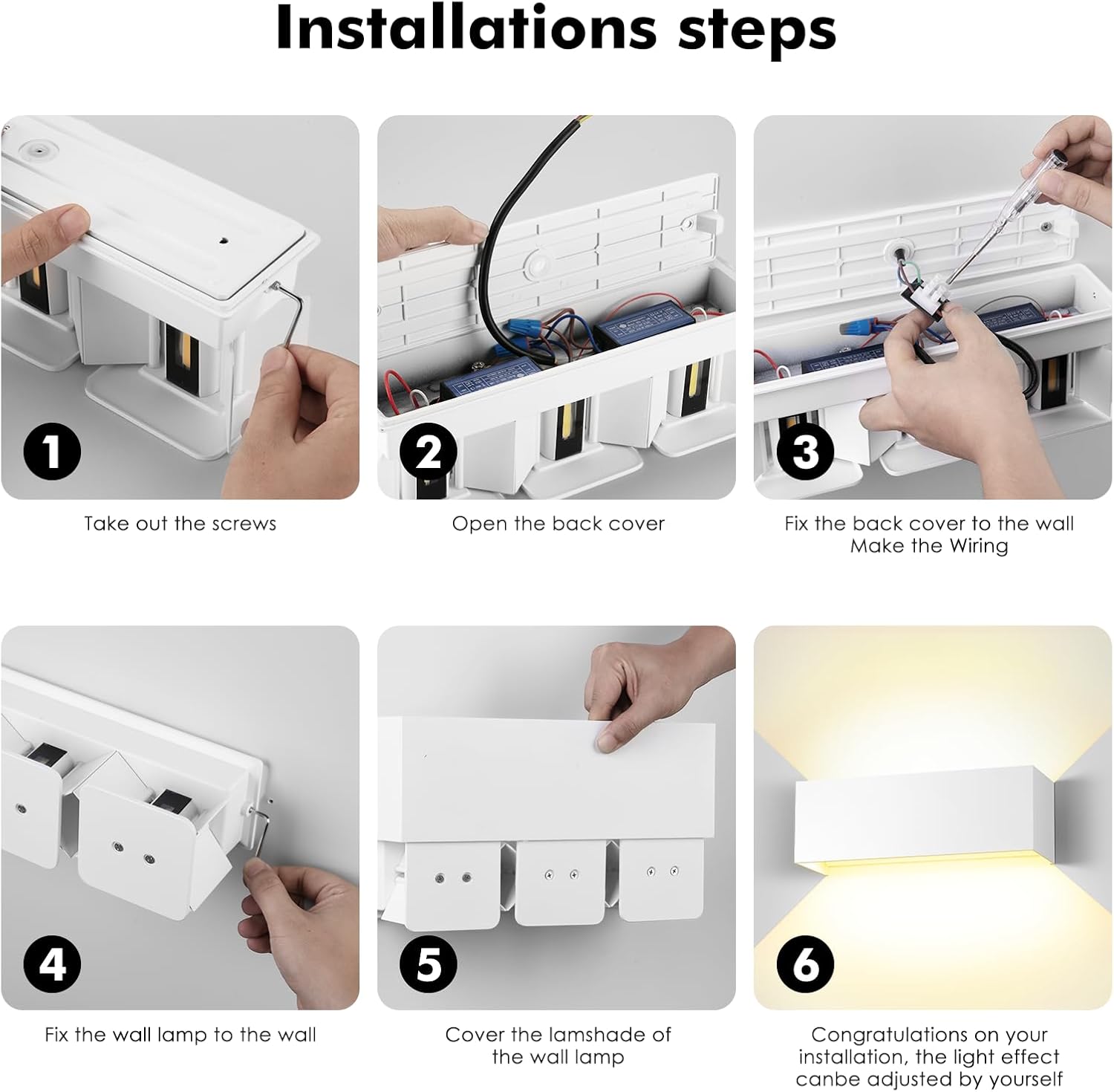 Installations steps

1
Take out the screws

2
Open the back cover

3
Fix the back cover to the wall
Make the Wiring

4
Fix the wall lamp to the wall

5
Cover the lamshade of the wall lamp

6
Congratulations on your installation, the light effect canbe adjusted by yourself