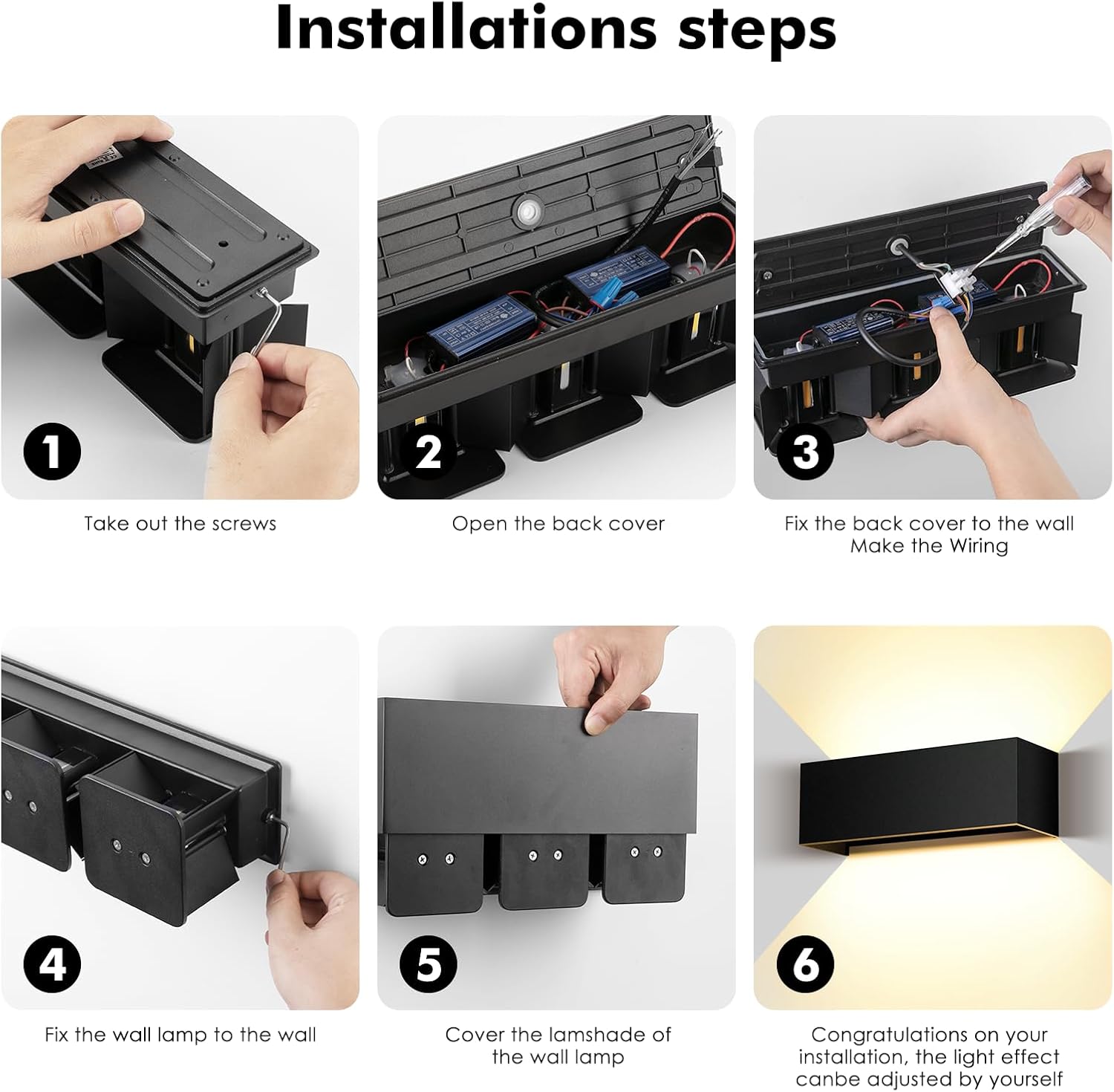 Installations steps

1

Take out the screws

2

Open the back cover

3

Fix the back cover to the wall
Make the Wiring

4

Fix the wall lamp to the wall

5

Cover the lamshade of the wall lamp

6

Congratulations on your installation, the light effect canbe adjusted by yourself